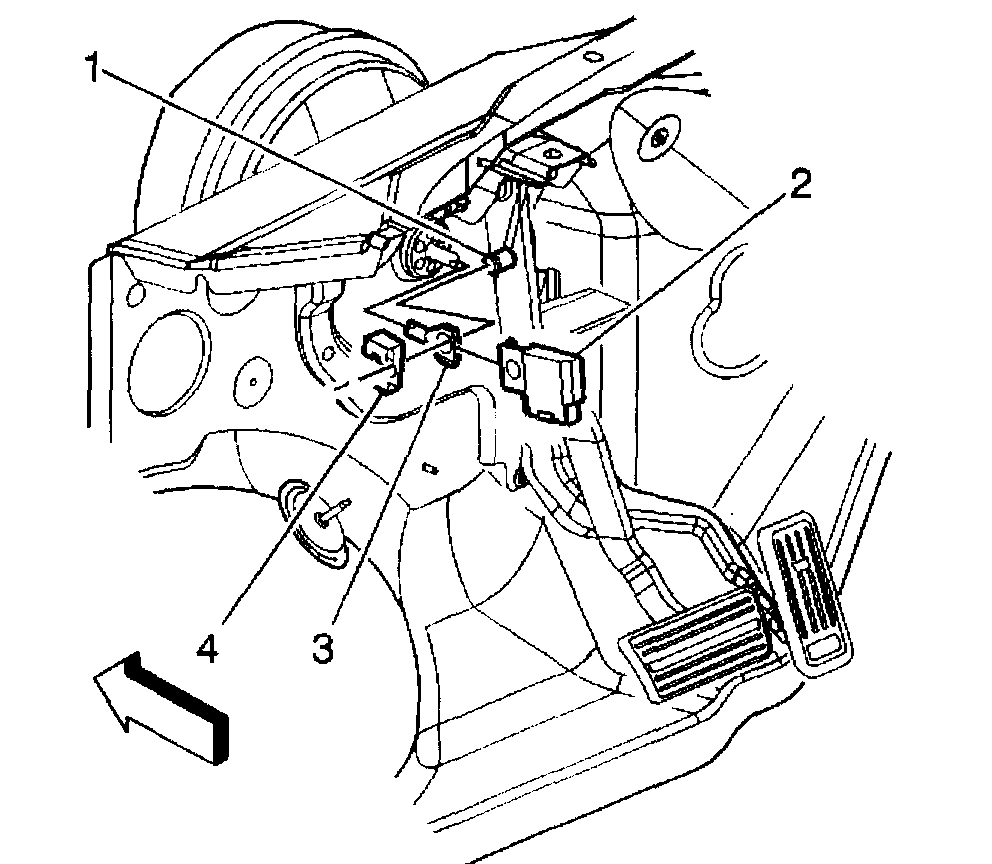 1
2
4
3