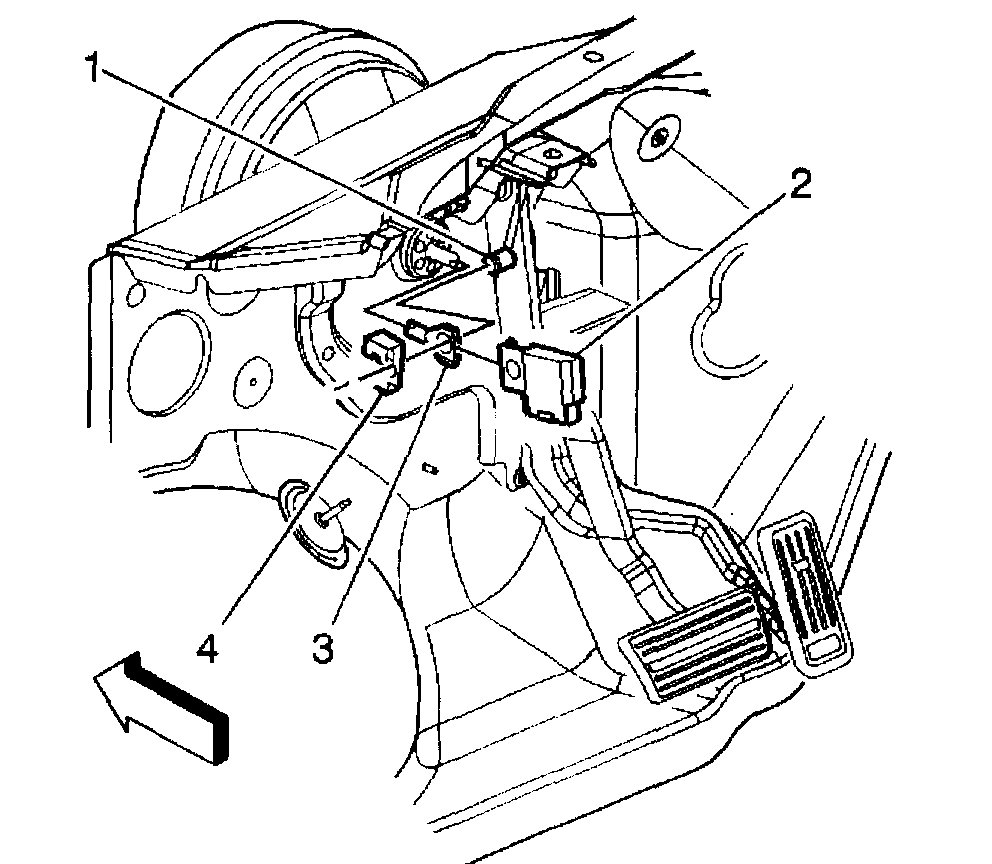 1
2
4
3