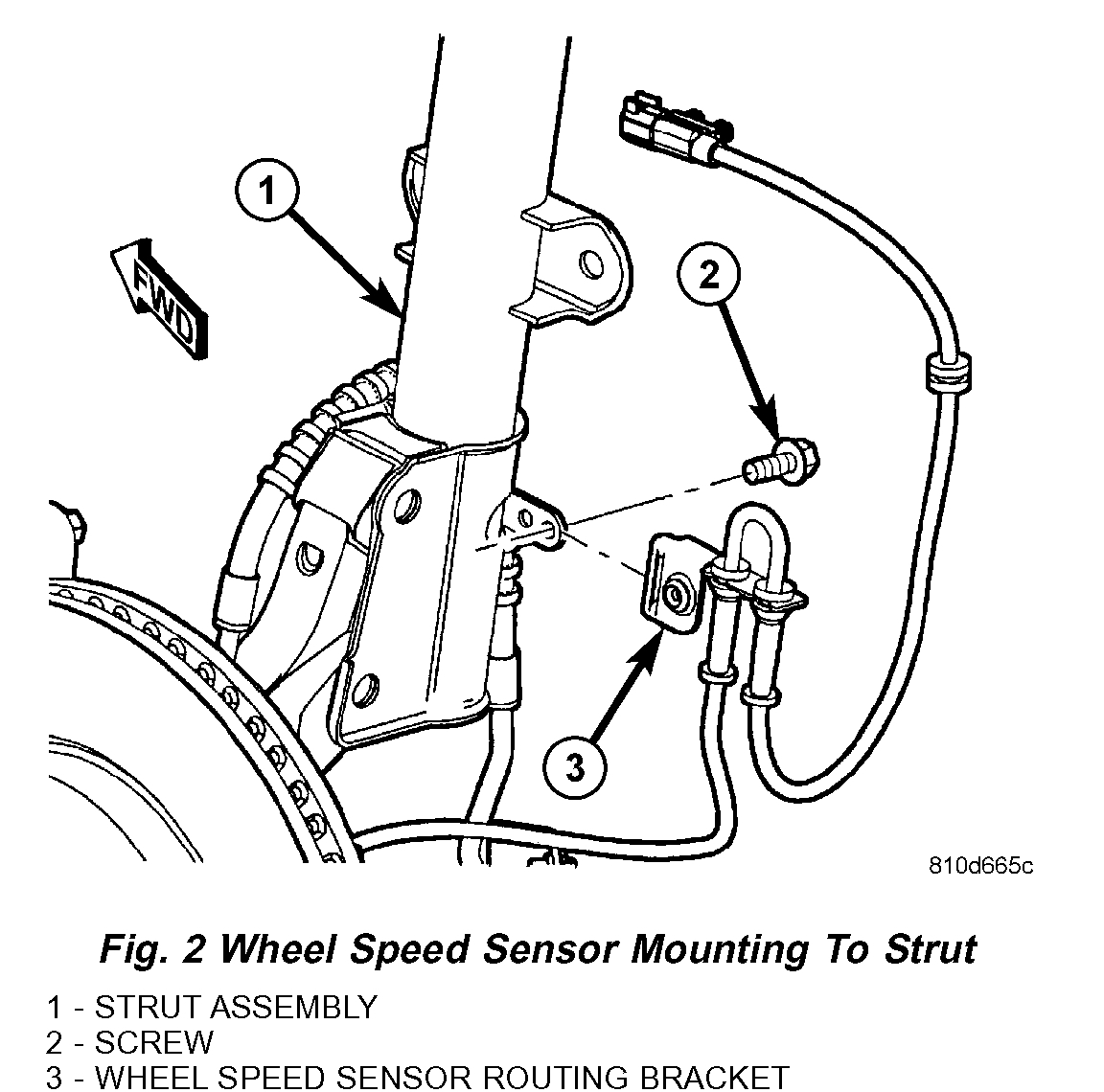 1

FWD

2

3

810d665c

Fig. 2 Wheel Speed Sensor Mounting To Strut

1 - STRUT ASSEMBLY
2 - SCREW
3 - WHEEL SPEED SENSOR ROUTING BRACKET