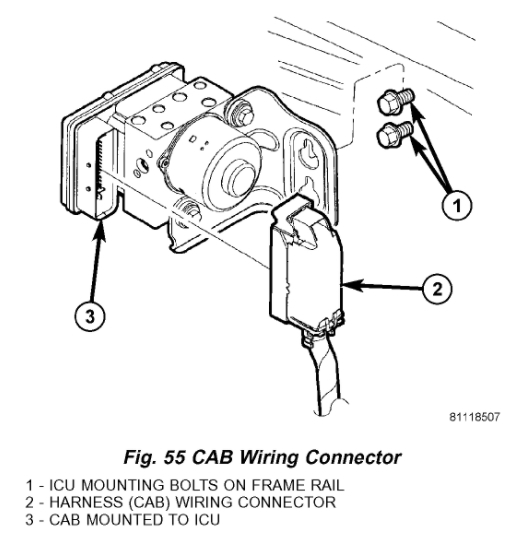 1

2

3

81118507

Fig. 55 CAB Wiring Connector

1 - ICU MOUNTING BOLTS ON FRAME RAIL
2 - HARNESS (CAB) WIRING CONNECTOR
3 - CAB MOUNTED TO ICU