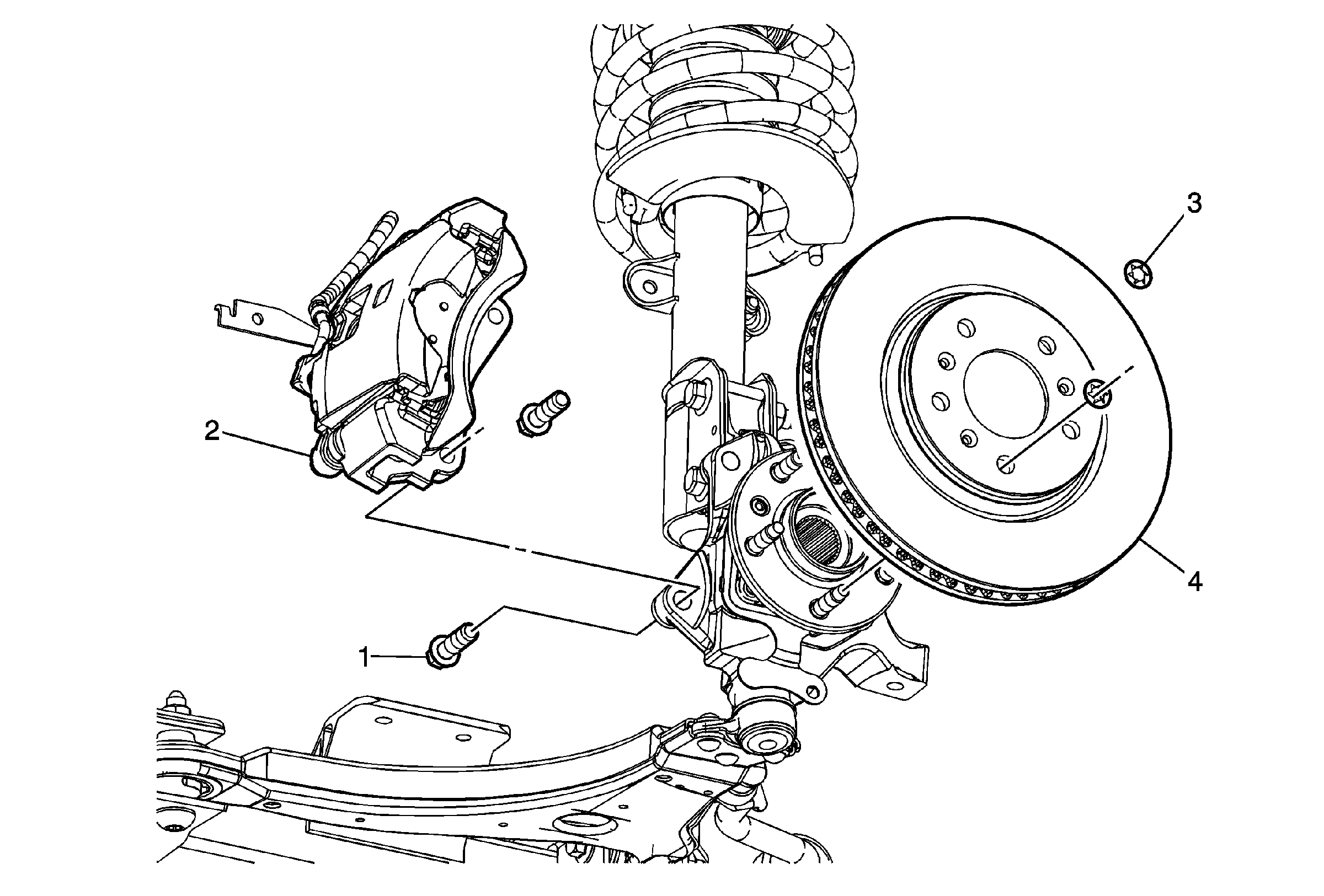 3
2
4
1