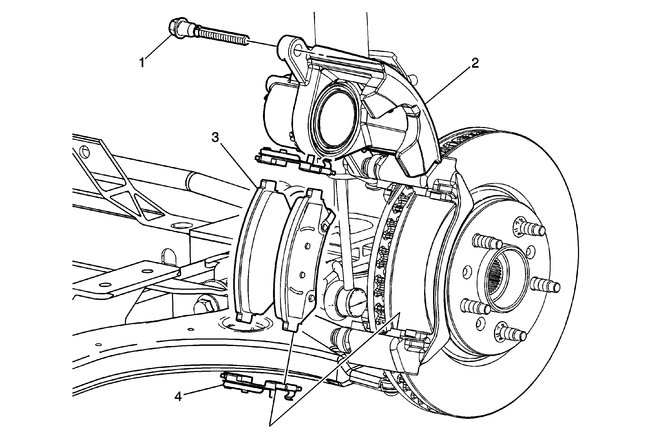 1
2
3
4