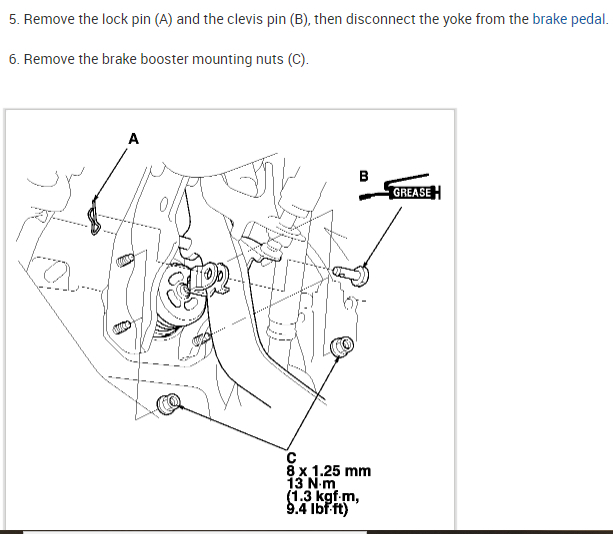 5. Remove the lock pin (A) and the clevis pin (B), then disconnect the yoke from the brake pedal.

6. Remove the brake booster mounting nuts (C).

A

B

GREASE

C
8 x 1.25 mm
13 N·m
(1.3 kgf·m,
9.4 lbf·ft)