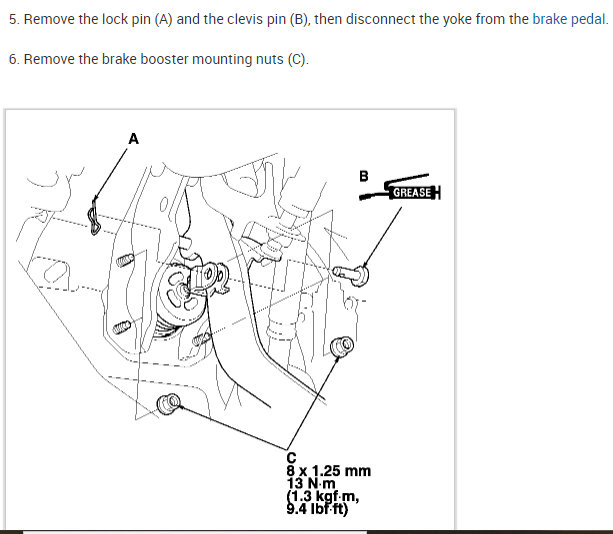 5. Remove the lock pin (A) and the clevis pin (B), then disconnect the yoke from the brake pedal.

6. Remove the brake booster mounting nuts (C).

A

B

GREASE

C
8 x 1.25 mm
13 N·m
(1.3 kgf·m,
9.4 lbf·ft)