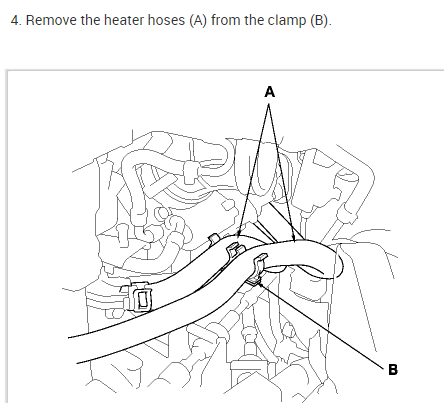 4. Remove the heater hoses (A) from the clamp (B).

A

B