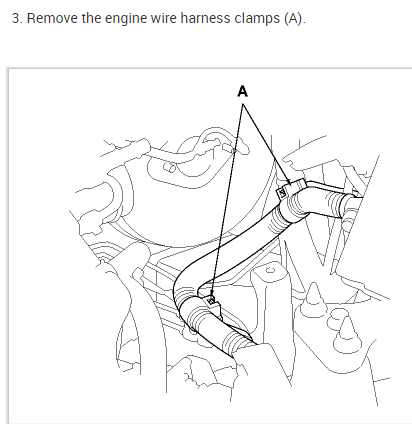 3. Remove the engine wire harness clamps (A).

A