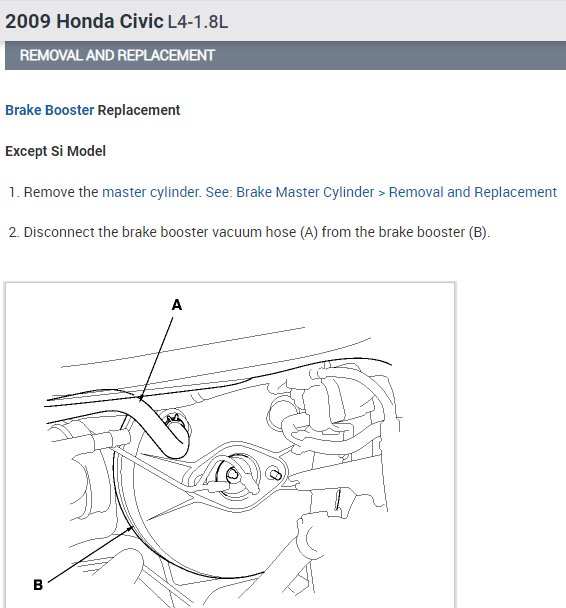 2009 Honda Civic L4-1.8L

REMOVAL AND REPLACEMENT

Brake Booster Replacement

Except Si Model

1. Remove the master cylinder. See: Brake Master Cylinder > Removal and Replacement

2. Disconnect the brake booster vacuum hose (A) from the brake booster (B).

A

B