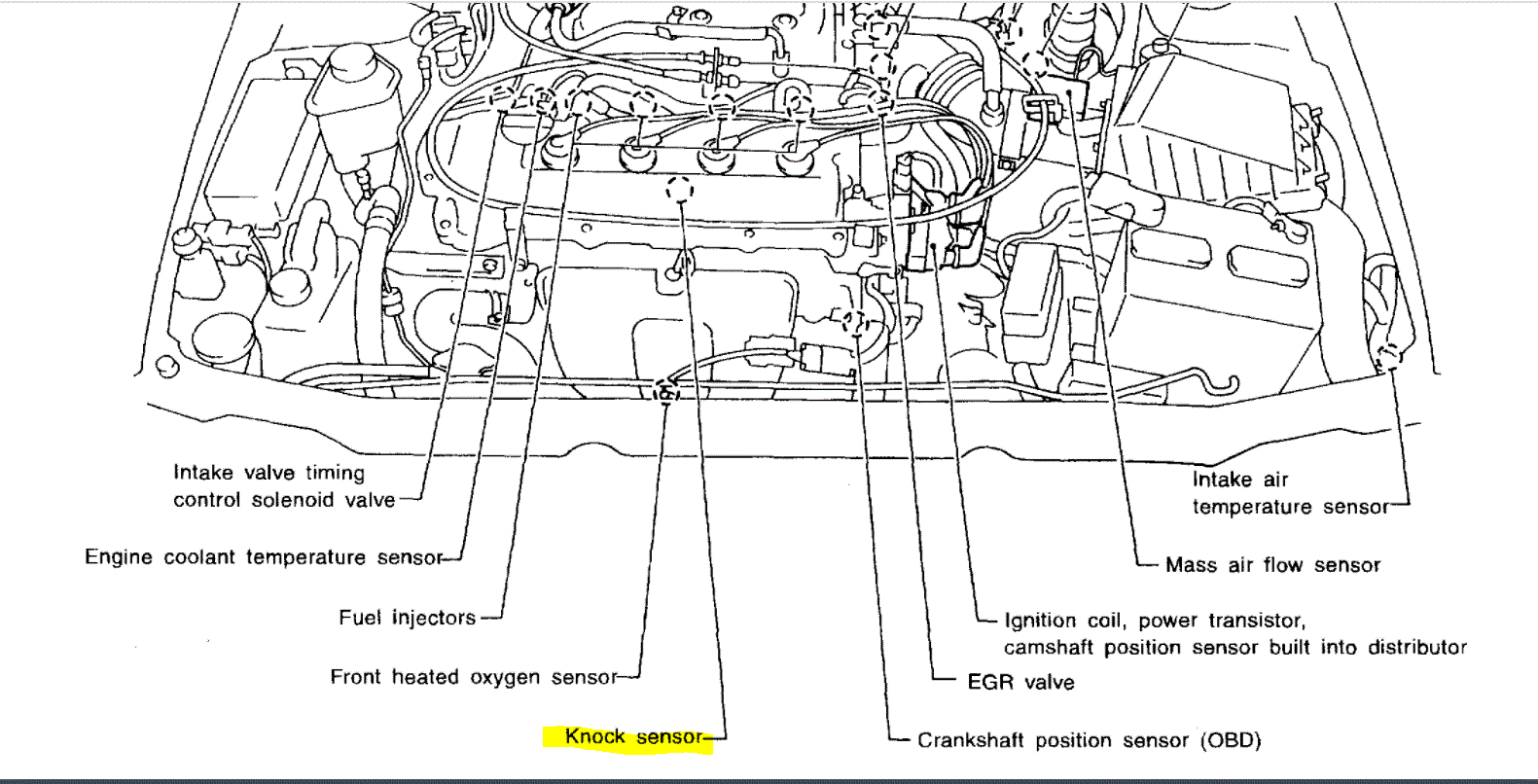 Intake valve timing control solenoid valve

Engine coolant temperature sensor

Fuel injectors

Front heated oxygen sensor

Knock sensor

Intake air temperature sensor

Mass air flow sensor

Ignition coil, power transistor, camshaft position sensor built into distributor

EGR valve

Crankshaft position sensor (OBD)