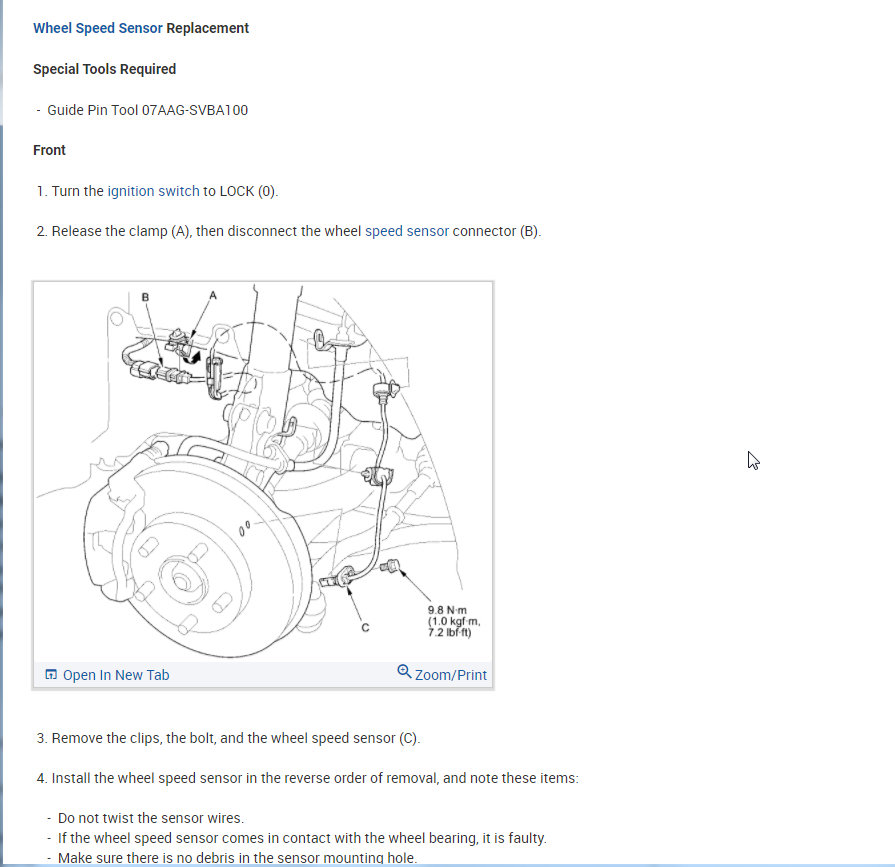 Wheel Speed Sensor Replacement

Special Tools Required

- Guide Pin Tool 07AAG-SVBA100

Front

1. Turn the ignition switch to LOCK (0).

2. Release the clamp (A), then disconnect the wheel speed sensor connector (B).

B

A

C

9.8 N·m (1.0 kgf·m, 7.2 lbf·ft)

Open In New Tab

Zoom/Print

3. Remove the clips, the bolt, and the wheel speed sensor (C).

4. Install the wheel speed sensor in the reverse order of removal, and note these items:

- Do not twist the sensor wires.
- If the wheel speed sensor comes in contact with the wheel bearing, it is faulty.
- Make sure there is no debris in the sensor mounting hole.