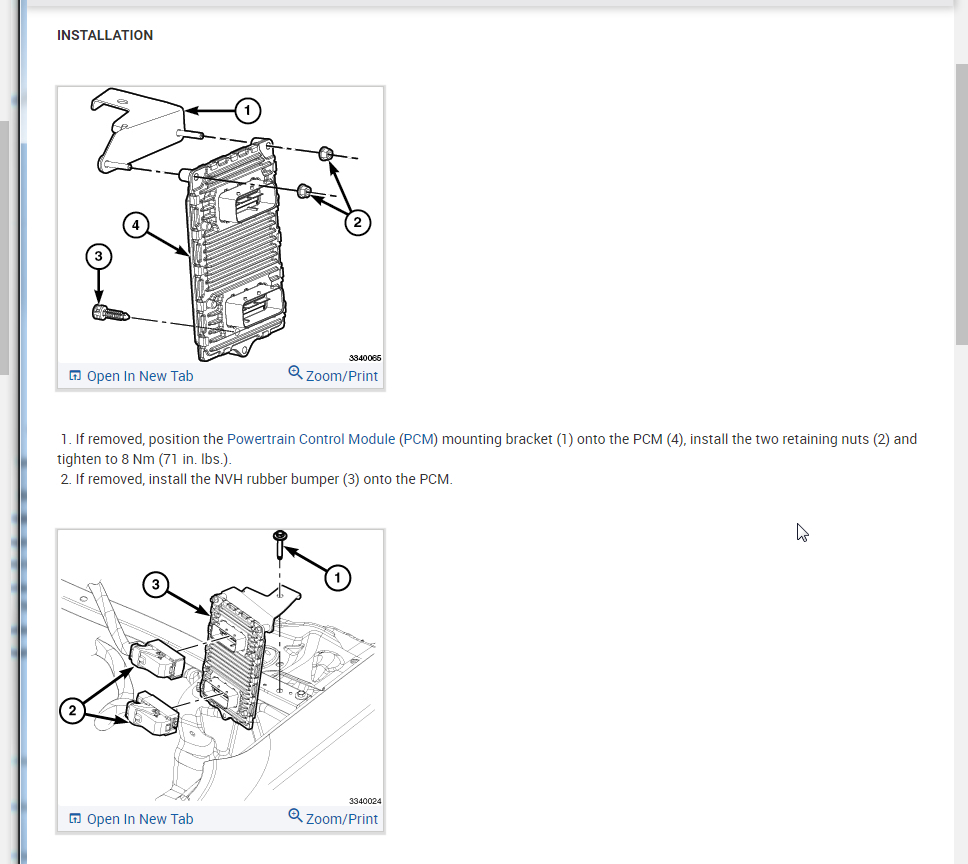 INSTALLATION

1

2

4

3

3340065

Open In New Tab

Zoom/Print

1. If removed, position the Powertrain Control Module (PCM) mounting bracket (1) onto the PCM (4), install the two retaining nuts (2) and tighten to 8 Nm (71 in. lbs.).
2. If removed, install the NVH rubber bumper (3) onto the PCM.

1

3

2

3340024

Open In New Tab

Zoom/Print