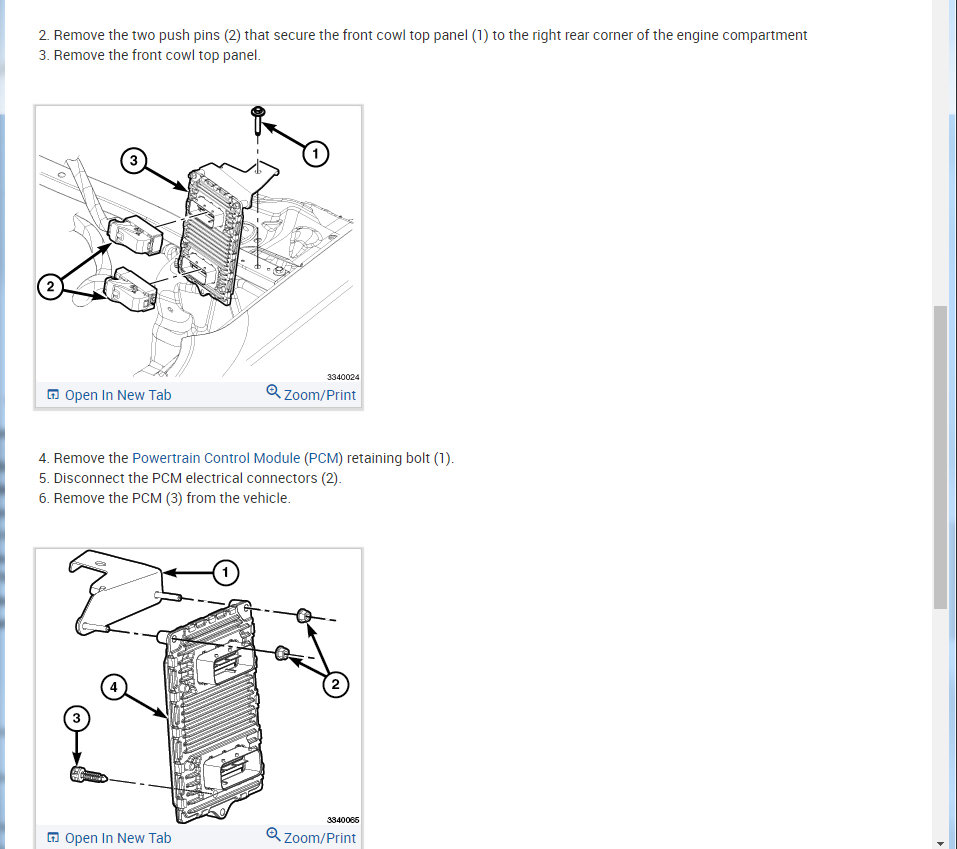 2. Remove the two push pins (2) that secure the front cowl top panel (1) to the right rear corner of the engine compartment
3. Remove the front cowl top panel.

3
1
2
3340024
Open In New Tab
Zoom/Print

4. Remove the Powertrain Control Module (PCM) retaining bolt (1).
5. Disconnect the PCM electrical connectors (2).
6. Remove the PCM (3) from the vehicle.

1
2
4
3
3340065
Open In New Tab
Zoom/Print