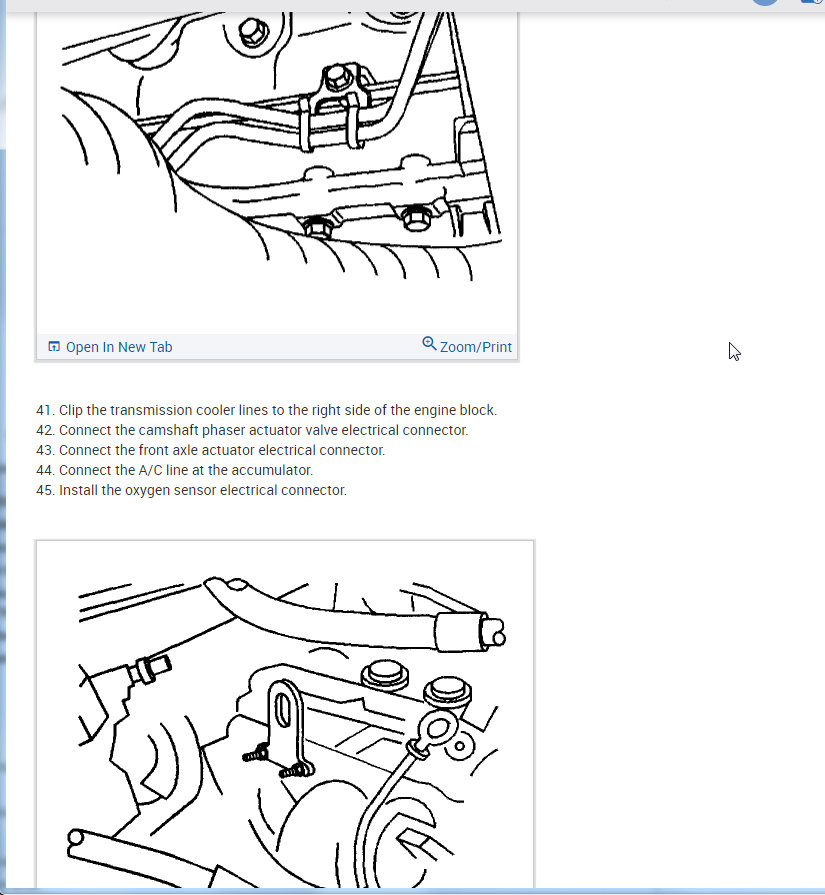 Open In New Tab

Zoom/Print

41. Clip the transmission cooler lines to the right side of the engine block.
42. Connect the camshaft phaser actuator valve electrical connector.
43. Connect the front axle actuator electrical connector.
44. Connect the A/C line at the accumulator.
45. Install the oxygen sensor electrical connector.