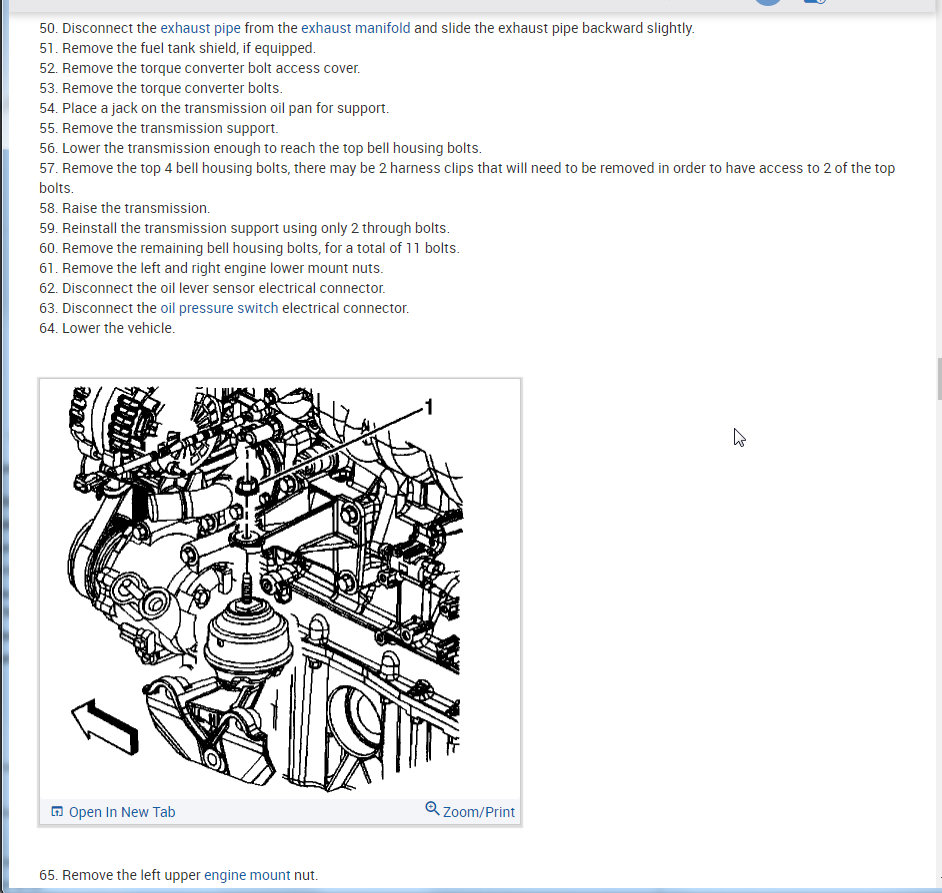 50. Disconnect the exhaust pipe from the exhaust manifold and slide the exhaust pipe backward slightly.
51. Remove the fuel tank shield, if equipped.
52. Remove the torque converter bolt access cover.
53. Remove the torque converter bolts.
54. Place a jack on the transmission oil pan for support.
55. Remove the transmission support.
56. Lower the transmission enough to reach the top bell housing bolts.
57. Remove the top 4 bell housing bolts, there may be 2 harness clips that will need to be removed in order to have access to 2 of the top bolts.
58. Raise the transmission.
59. Reinstall the transmission support using only 2 through bolts.
60. Remove the remaining bell housing bolts, for a total of 11 bolts.
61. Remove the left and right engine lower mount nuts.
62. Disconnect the oil lever sensor electrical connector.
63. Disconnect the oil pressure switch electrical connector.
64. Lower the vehicle.

1

Open In New Tab

Zoom/Print

65. Remove the left upper engine mount nut.