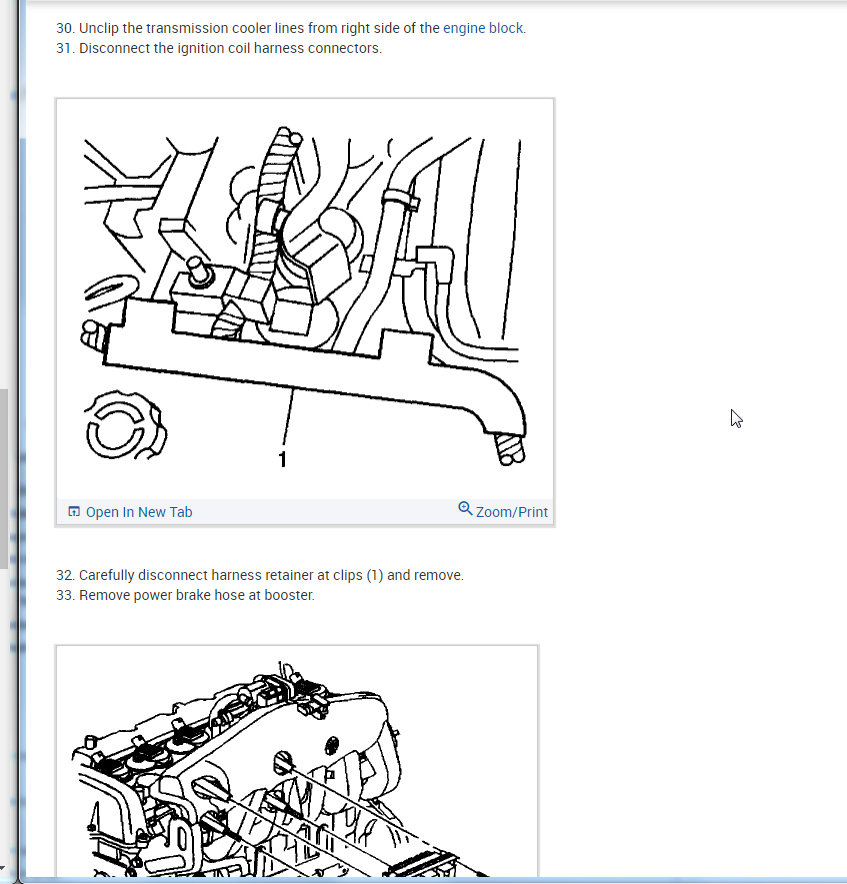 30. Unclip the transmission cooler lines from right side of the engine block.
31. Disconnect the ignition coil harness connectors.

1

Open In New Tab
Zoom/Print

32. Carefully disconnect harness retainer at clips (1) and remove.
33. Remove power brake hose at booster.