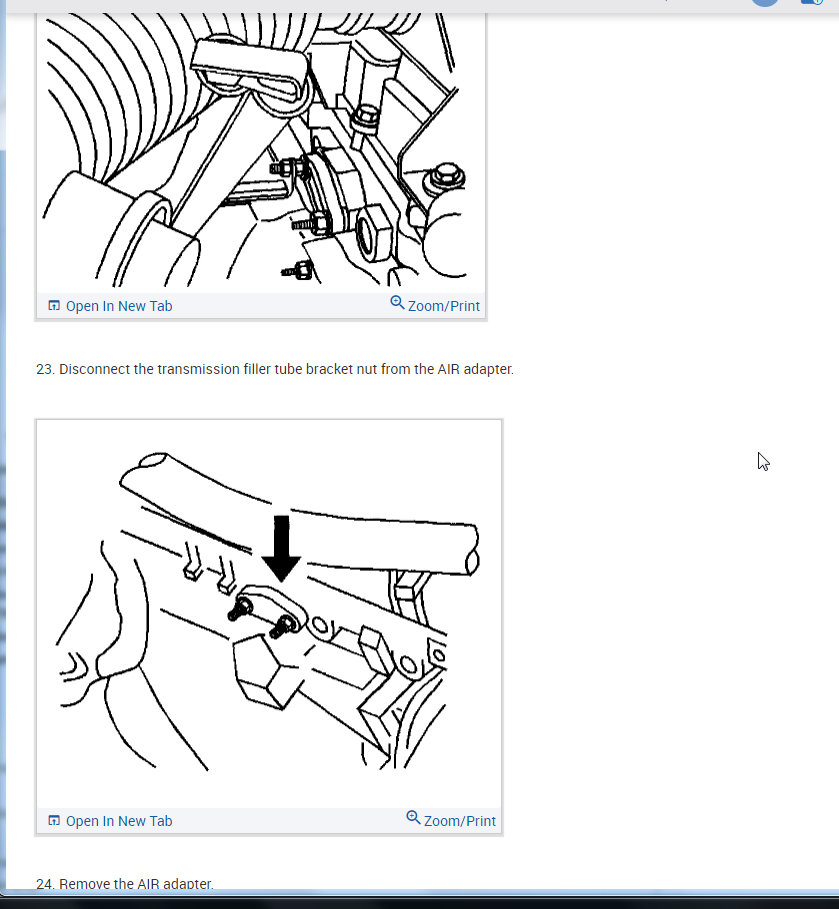 Open In New Tab
Zoom/Print

23. Disconnect the transmission filler tube bracket nut from the AIR adapter.

Open In New Tab
Zoom/Print

24. Remove the AIR adapter.