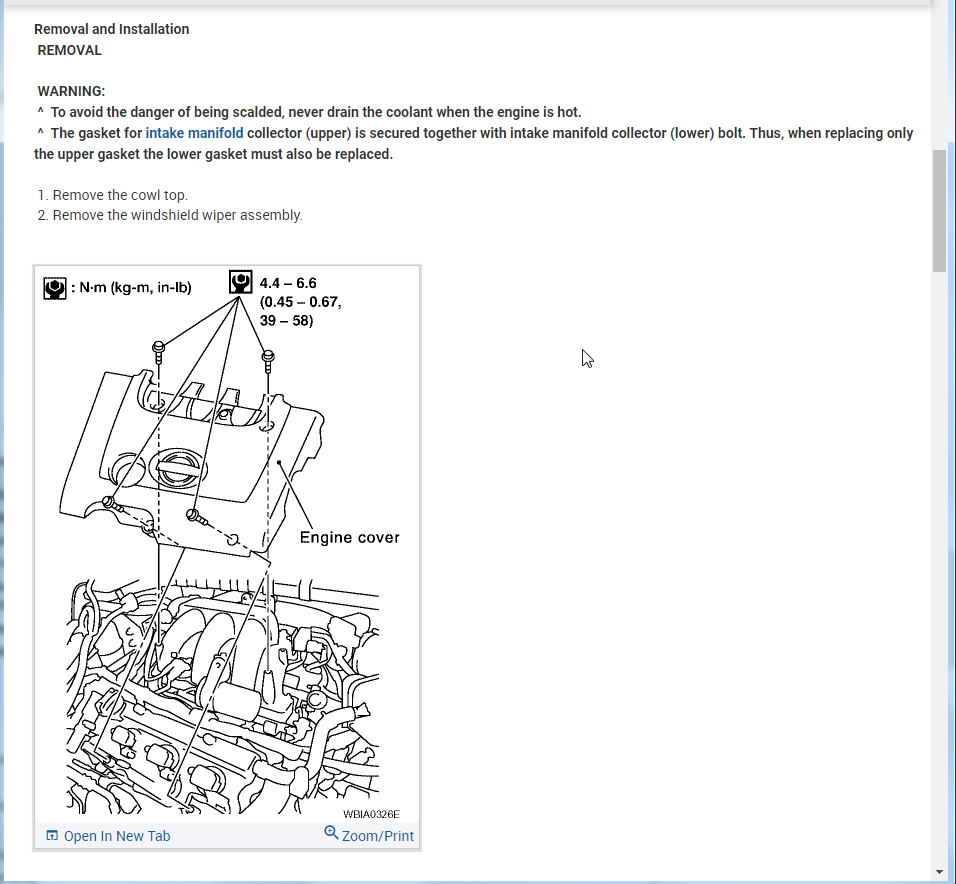 Removal and Installation
REMOVAL

WARNING:
^ To avoid the danger of being scalded, never drain the coolant when the engine is hot.
^ The gasket for intake manifold collector (upper) is secured together with intake manifold collector (lower) bolt. Thus, when replacing only the upper gasket the lower gasket must also be replaced.

1. Remove the cowl top.
2. Remove the windshield wiper assembly.

: N·m (kg-m, in-lb)

4.4 – 6.6 (0.45 – 0.67, 39 – 58)

Engine cover

WBIA0326E

Open In New Tab

Zoom/Print