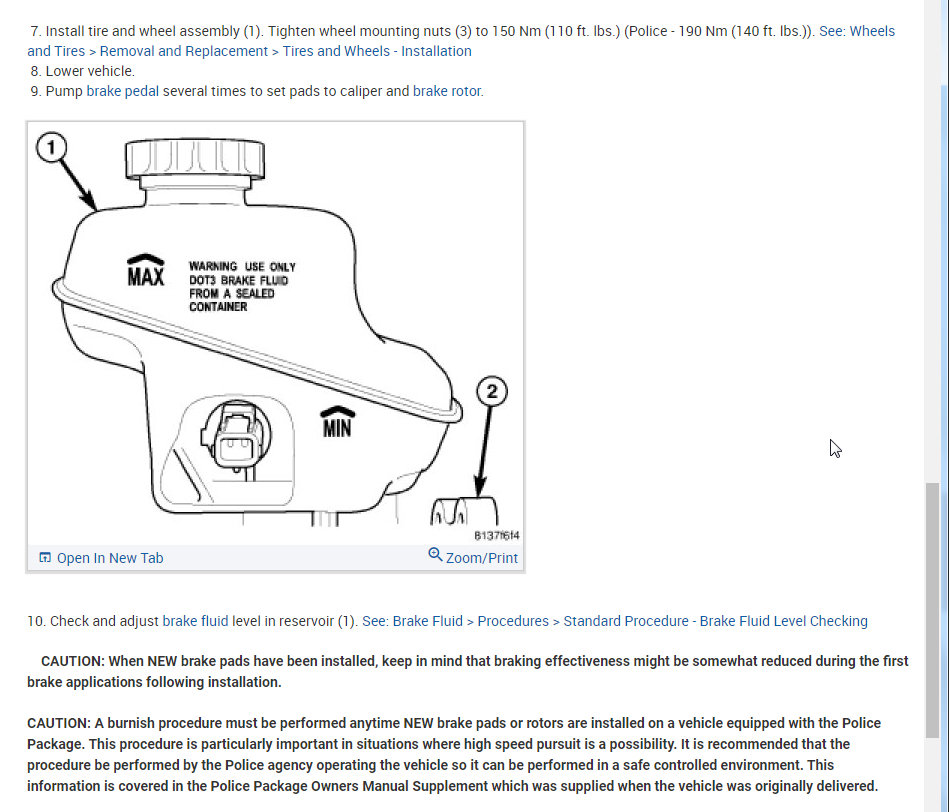 7. Install tire and wheel assembly (1). Tighten wheel mounting nuts (3) to 150 Nm (110 ft. lbs.) (Police - 190 Nm (140 ft. lbs.)). See: Wheels and Tires > Removal and Replacement > Tires and Wheels - Installation
8. Lower vehicle.
9. Pump brake pedal several times to set pads to caliper and brake rotor.

1
MAX
WARNING USE ONLY DOT3 BRAKE FLUID FROM A SEALED CONTAINER
MIN
2
8137f6f4
Open In New Tab
Zoom/Print

10. Check and adjust brake fluid level in reservoir (1). See: Brake Fluid > Procedures > Standard Procedure - Brake Fluid Level Checking

CAUTION: When NEW brake pads have been installed, keep in mind that braking effectiveness might be somewhat reduced during the first brake applications following installation.

CAUTION: A burnish procedure must be performed anytime NEW brake pads or rotors are installed on a vehicle equipped with the Police Package. This procedure is particularly important in situations where high speed pursuit is a possibility. It is recommended that the procedure be performed by the Police agency operating the vehicle so it can be performed in a safe controlled environment. This information is covered in the Police Package Owners Manual Supplement which was supplied when the vehicle was originally delivered.