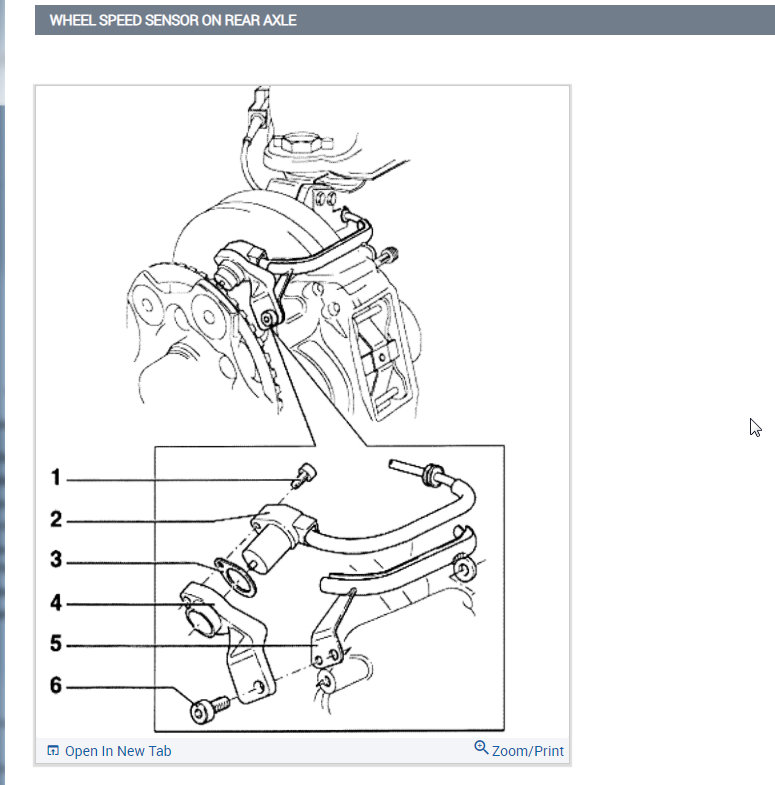 WHEEL SPEED SENSOR ON REAR AXLE

1
2
3
4
5
6

Open In New Tab
Zoom/Print