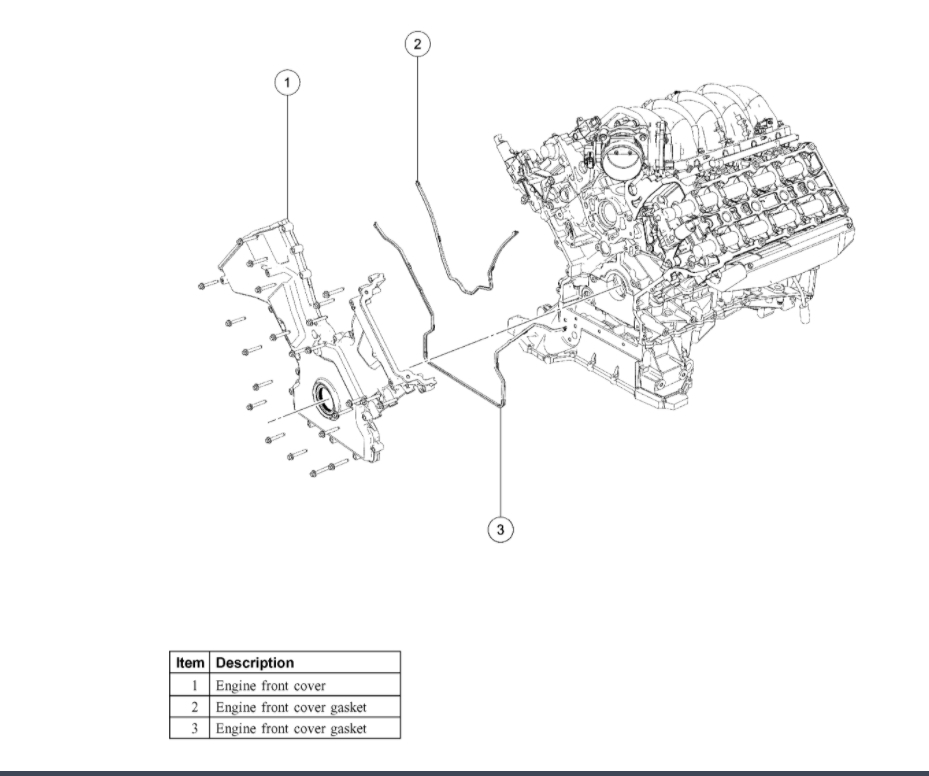 2

1

3

| Item | Description |
|---|---|
| 1 | Engine front cover |
| 2 | Engine front cover gasket |
| 3 | Engine front cover gasket |