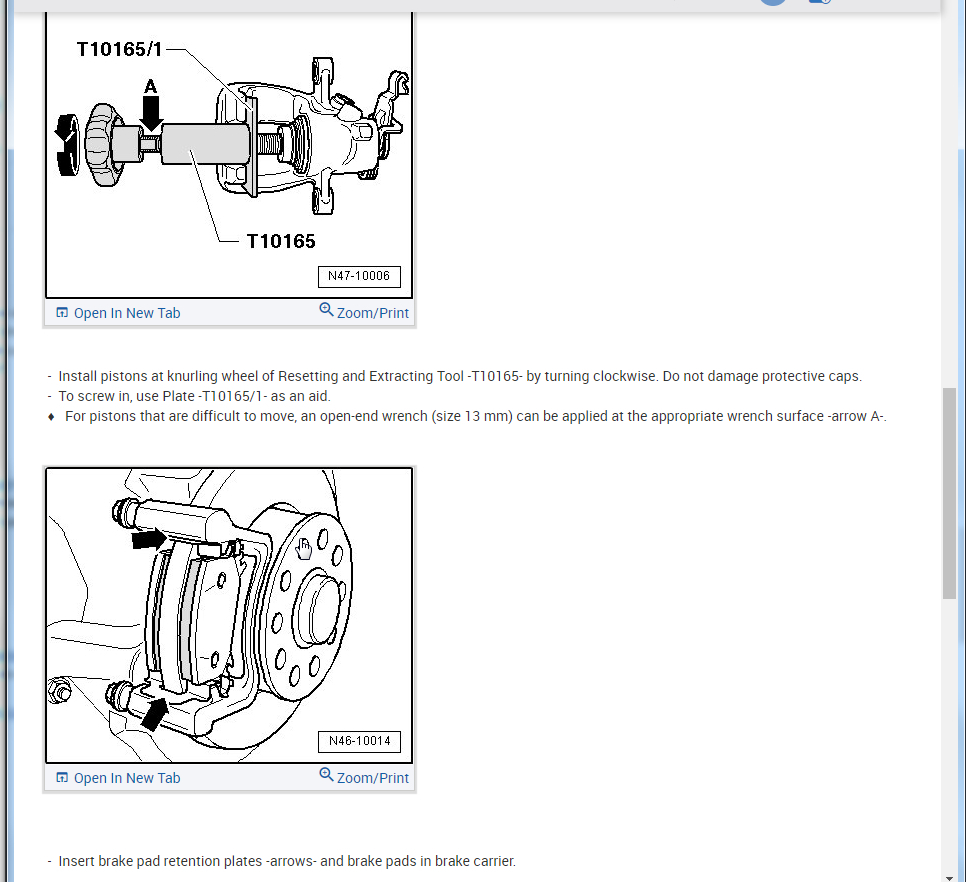 T10165/1

A

T10165

N47-10006

Open In New Tab Zoom/Print

- Install pistons at knurling wheel of Resetting and Extracting Tool -T10165- by turning clockwise. Do not damage protective caps.
- To screw in, use Plate -T10165/1- as an aid.
♦ For pistons that are difficult to move, an open-end wrench (size 13 mm) can be applied at the appropriate wrench surface -arrow A-.

N46-10014

Open In New Tab Zoom/Print

- Insert brake pad retention plates -arrows- and brake pads in brake carrier.