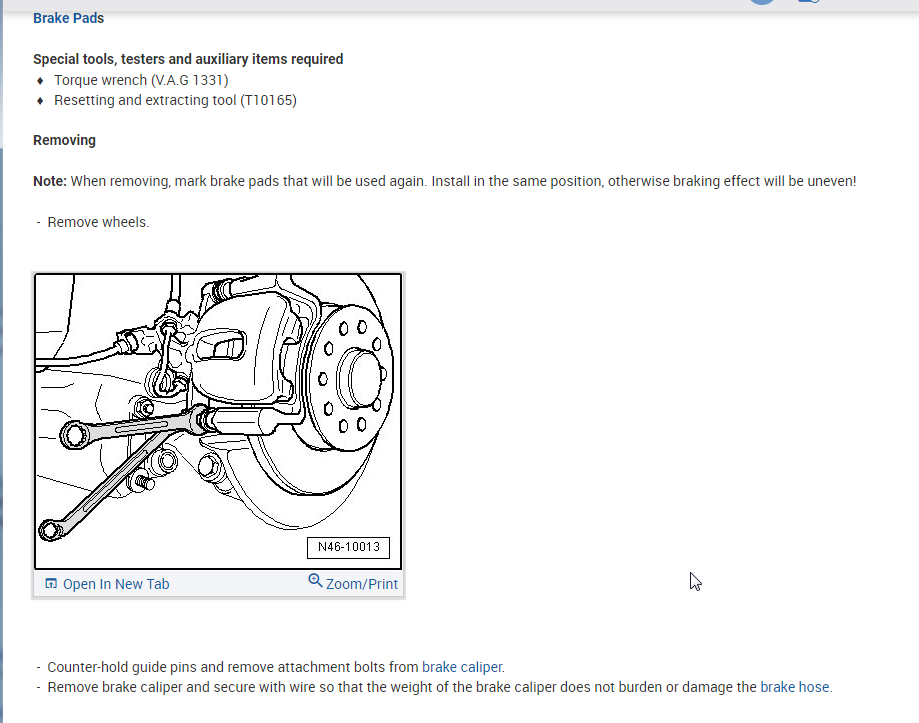 Brake Pads

Special tools, testers and auxiliary items required
♦ Torque wrench (V.A.G 1331)
♦ Resetting and extracting tool (T10165)

Removing

Note: When removing, mark brake pads that will be used again. Install in the same position, otherwise braking effect will be uneven!

- Remove wheels.

N46-10013

Open In New Tab
Zoom/Print

- Counter-hold guide pins and remove attachment bolts from brake caliper.
- Remove brake caliper and secure with wire so that the weight of the brake caliper does not burden or damage the brake hose.