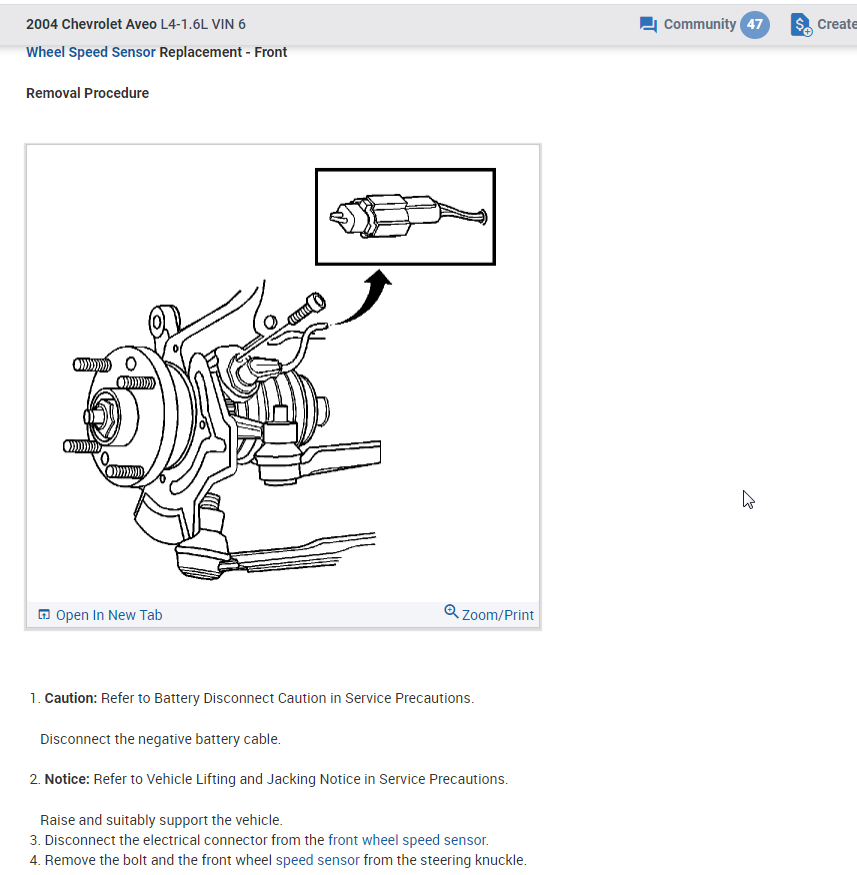 2004 Chevrolet Aveo L4-1.6L VIN 6

Community 47

Create

Wheel Speed Sensor Replacement - Front

Removal Procedure

Open In New Tab

Zoom/Print

1. Caution: Refer to Battery Disconnect Caution in Service Precautions.

Disconnect the negative battery cable.

2. Notice: Refer to Vehicle Lifting and Jacking Notice in Service Precautions.

Raise and suitably support the vehicle.

3. Disconnect the electrical connector from the front wheel speed sensor.

4. Remove the bolt and the front wheel speed sensor from the steering knuckle.