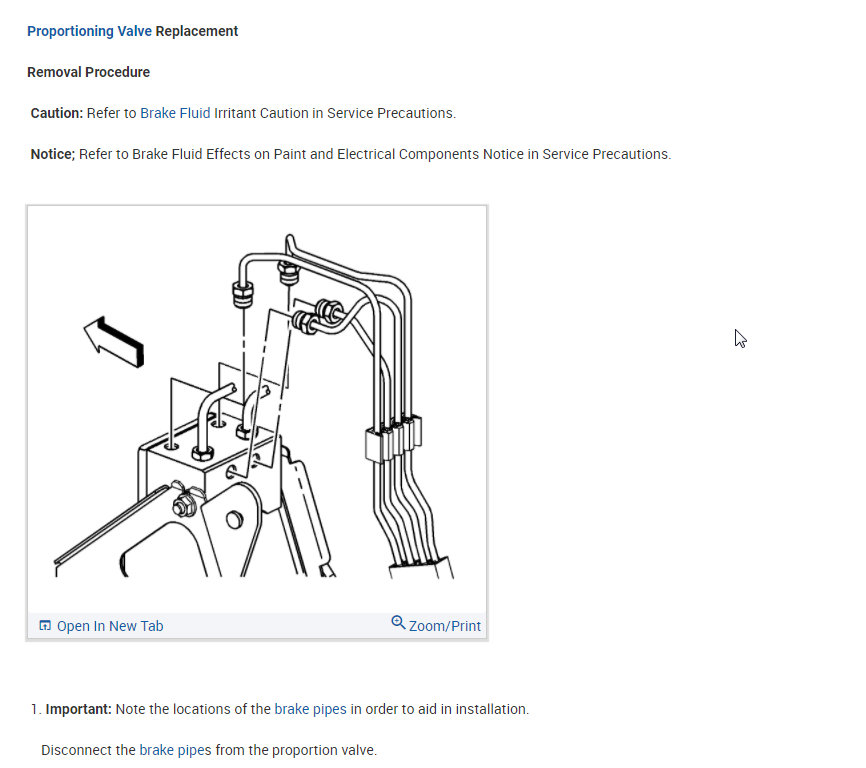 Proportioning Valve Replacement

Removal Procedure

Caution: Refer to Brake Fluid Irritant Caution in Service Precautions.

Notice; Refer to Brake Fluid Effects on Paint and Electrical Components Notice in Service Precautions.

Open In New Tab

Zoom/Print

1. Important: Note the locations of the brake pipes in order to aid in installation.

Disconnect the brake pipes from the proportion valve.