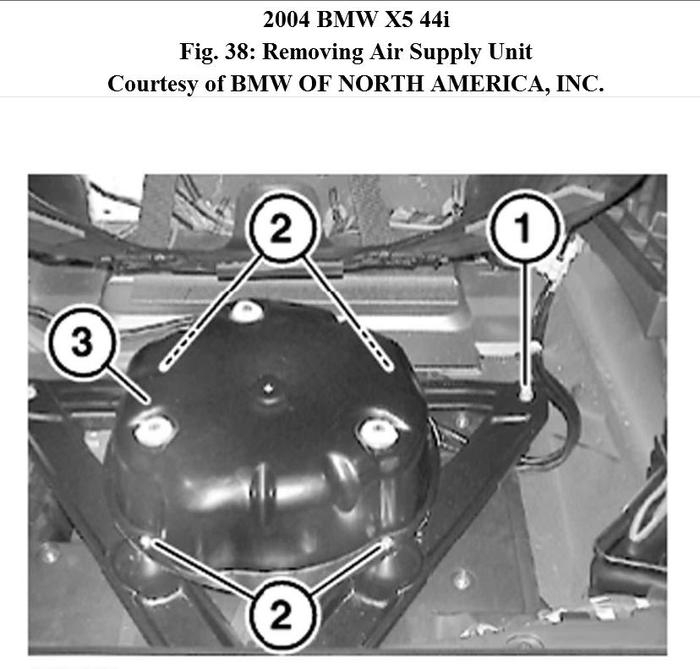 2004 BMW X5 44i
Fig. 38: Removing Air Supply Unit
Courtesy of BMW OF NORTH AMERICA, INC.

2
1
3
2