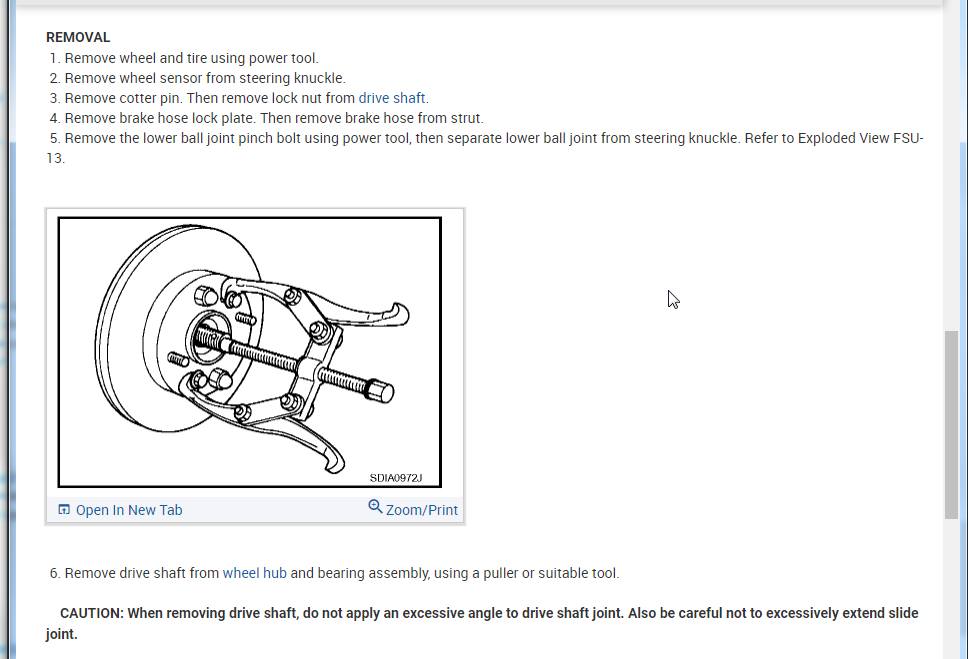 REMOVAL
1. Remove wheel and tire using power tool.
2. Remove wheel sensor from steering knuckle.
3. Remove cotter pin. Then remove lock nut from drive shaft.
4. Remove brake hose lock plate. Then remove brake hose from strut.
5. Remove the lower ball joint pinch bolt using power tool, then separate lower ball joint from steering knuckle. Refer to Exploded View FSU-13.

SDIA0972J

Open In New Tab
Zoom/Print

6. Remove drive shaft from wheel hub and bearing assembly, using a puller or suitable tool.

CAUTION: When removing drive shaft, do not apply an excessive angle to drive shaft joint. Also be careful not to excessively extend slide joint.