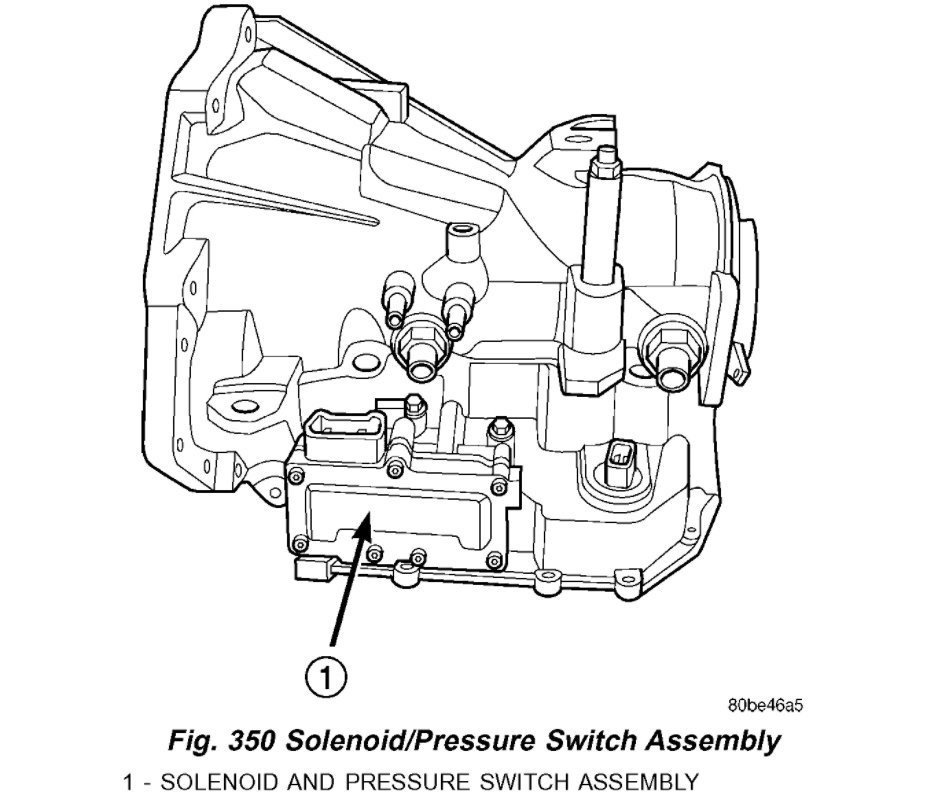 1

80be46a5

Fig. 350 Solenoid/Pressure Switch Assembly

1 - SOLENOID AND PRESSURE SWITCH ASSEMBLY