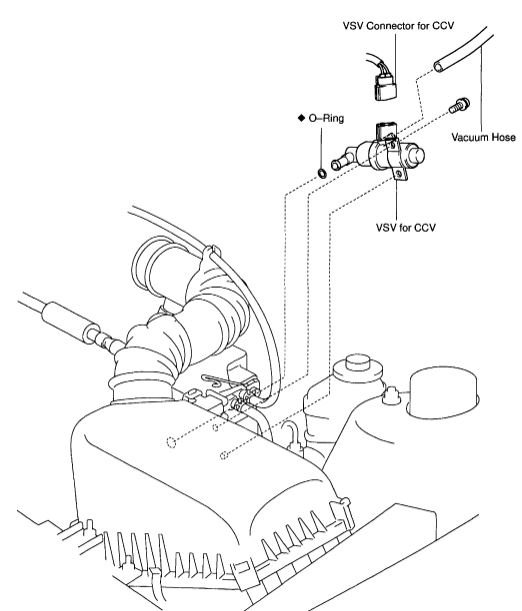 VSV Connector for CCV

◆ O–Ring

Vacuum Hose

VSV for CCV