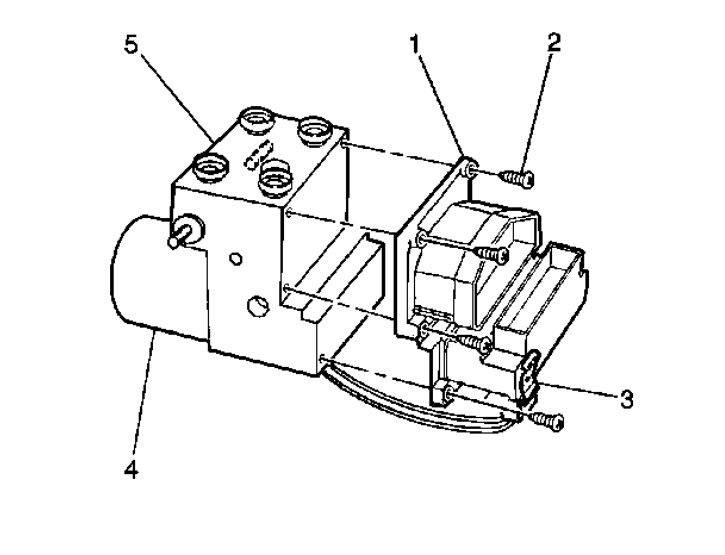 5
1
2
3
4