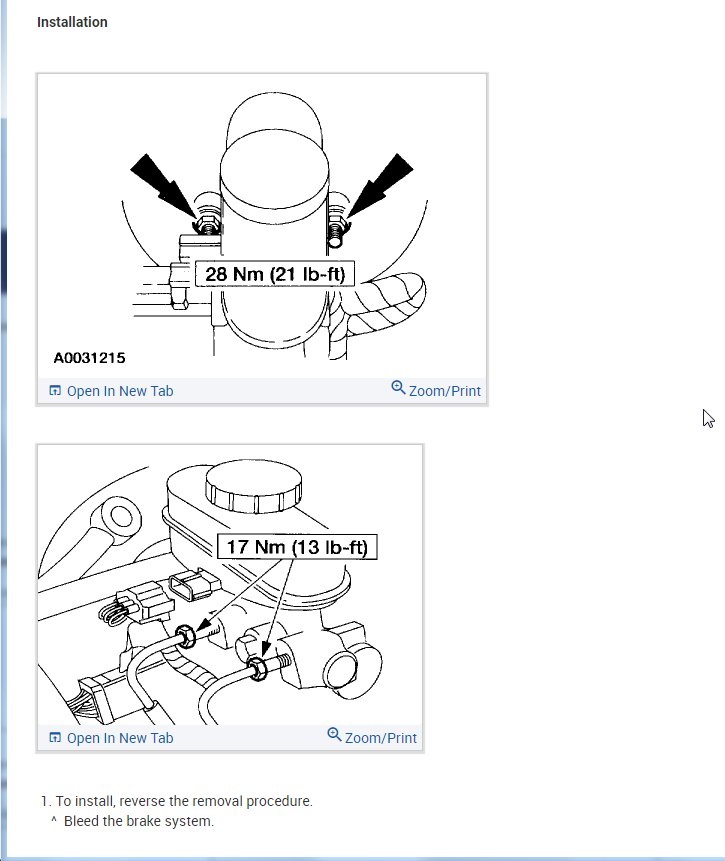 Installation

28 Nm (21 lb-ft)

A0031215

Open In New Tab
Zoom/Print

17 Nm (13 lb-ft)

Open In New Tab
Zoom/Print

1. To install, reverse the removal procedure.
^ Bleed the brake system.