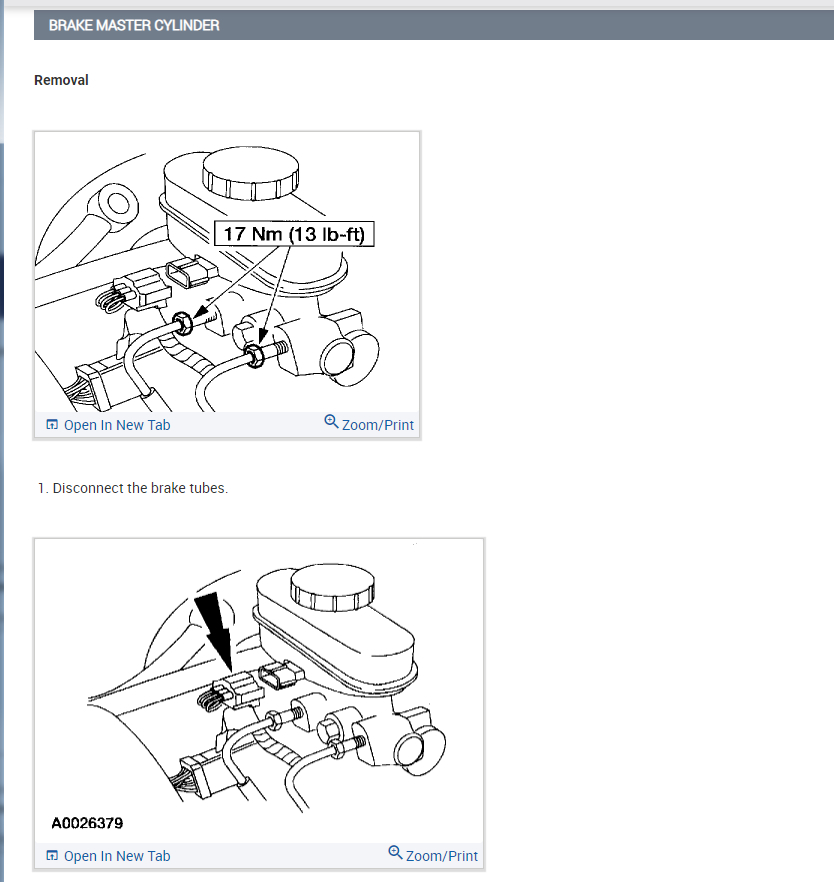 BRAKE MASTER CYLINDER

Removal

17 Nm (13 lb-ft)

Open In New Tab

Zoom/Print

1. Disconnect the brake tubes.

A0026379

Open In New Tab

Zoom/Print