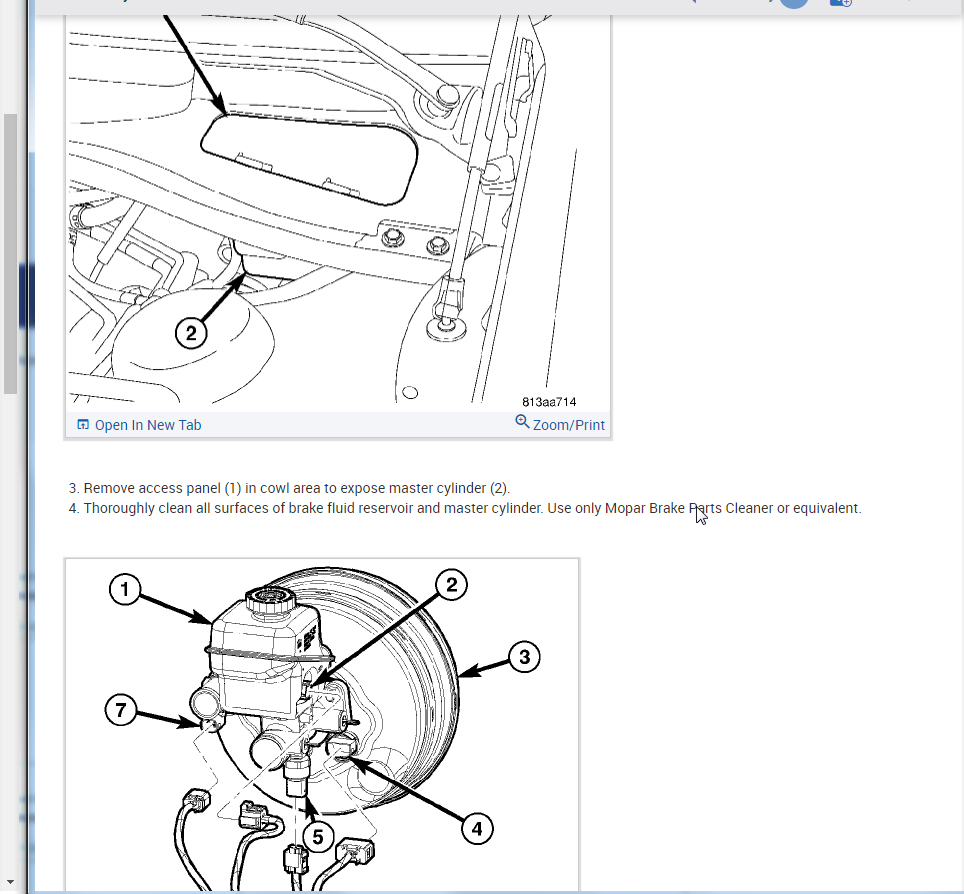 2

813aa714

Open In New Tab

Zoom/Print

3. Remove access panel (1) in cowl area to expose master cylinder (2).
4. Thoroughly clean all surfaces of brake fluid reservoir and master cylinder. Use only Mopar Brake Parts Cleaner or equivalent.

1

2

3

7

4

5