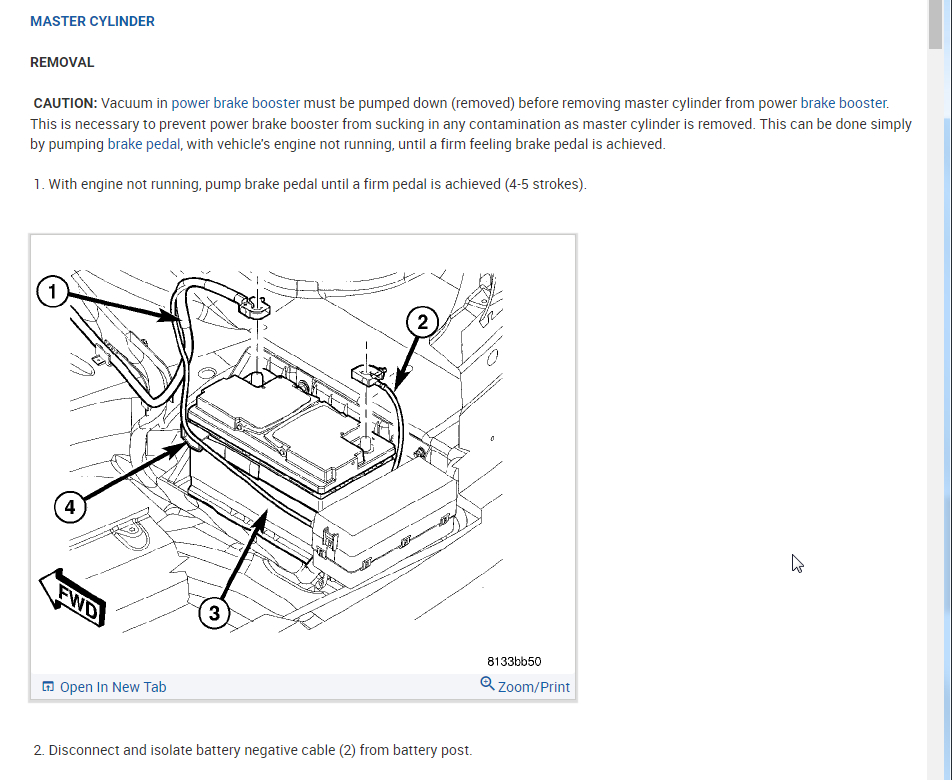 MASTER CYLINDER

REMOVAL

CAUTION: Vacuum in power brake booster must be pumped down (removed) before removing master cylinder from power brake booster. This is necessary to prevent power brake booster from sucking in any contamination as master cylinder is removed. This can be done simply by pumping brake pedal, with vehicle's engine not running, until a firm feeling brake pedal is achieved.

1. With engine not running, pump brake pedal until a firm pedal is achieved (4-5 strokes).

1

2

4

3

FWD

8133bb50

Open In New Tab

Zoom/Print

2. Disconnect and isolate battery negative cable (2) from battery post.