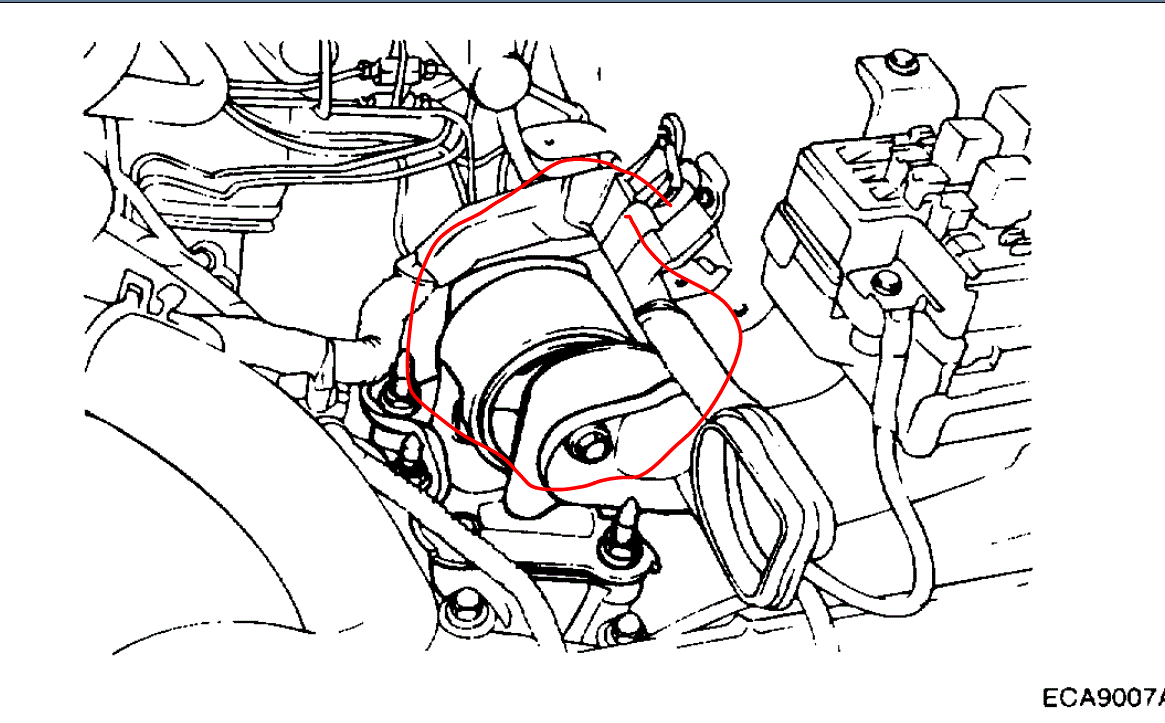 ECA9007A