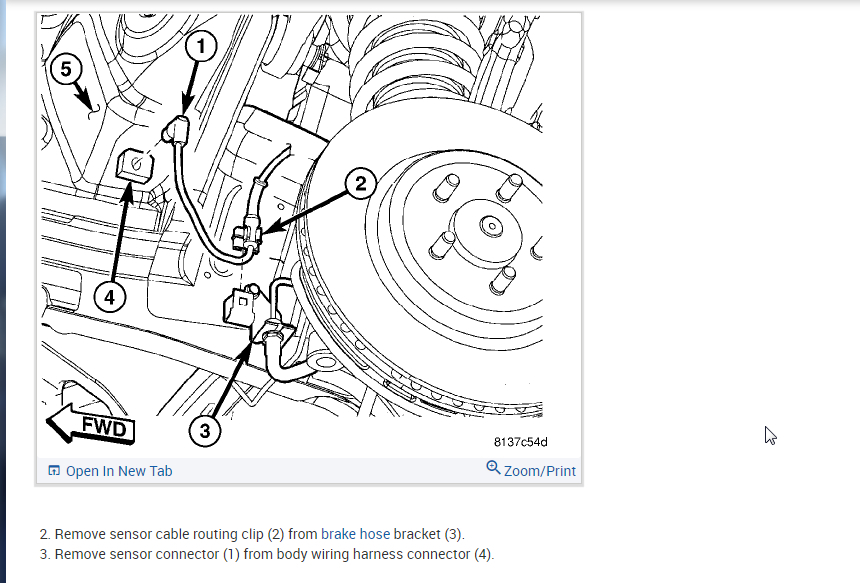 5

1

2

4

3

FWD

8137c54d

Open In New Tab

Zoom/Print

2. Remove sensor cable routing clip (2) from brake hose bracket (3).
3. Remove sensor connector (1) from body wiring harness connector (4).