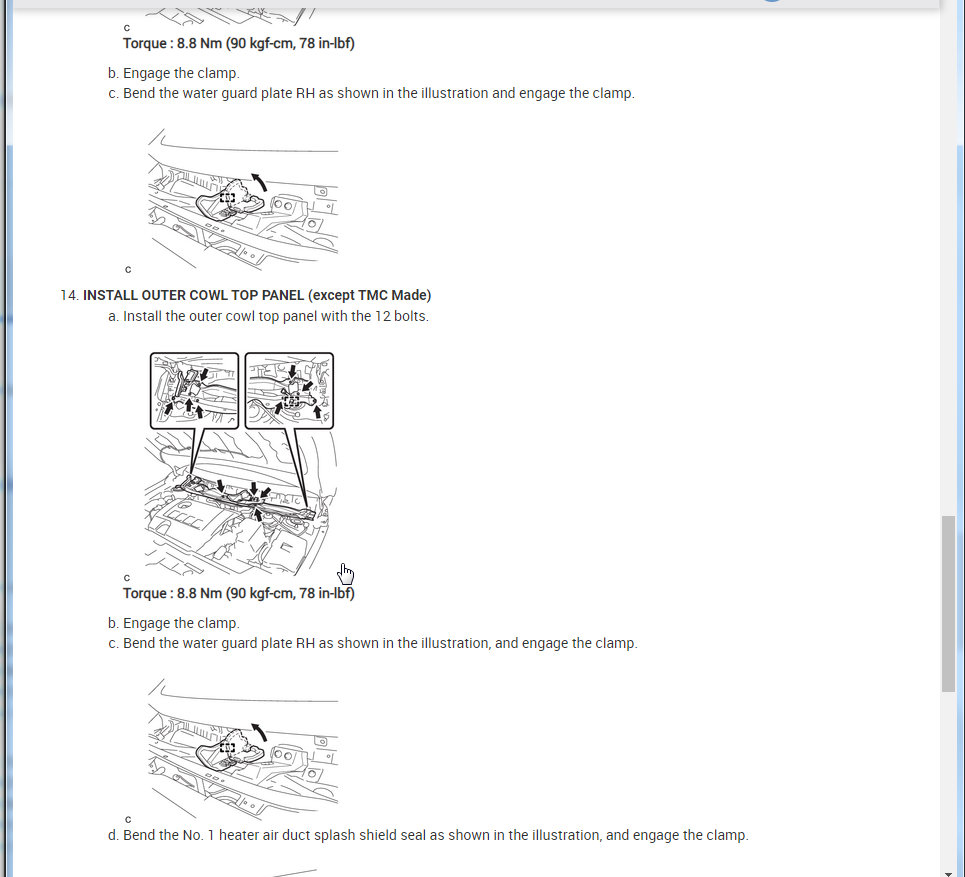 c
Torque : 8.8 Nm (90 kgf-cm, 78 in-lbf)

b. Engage the clamp.
c. Bend the water guard plate RH as shown in the illustration and engage the clamp.

c

14. INSTALL OUTER COWL TOP PANEL (except TMC Made)
a. Install the outer cowl top panel with the 12 bolts.

c
Torque : 8.8 Nm (90 kgf-cm, 78 in-lbf)

b. Engage the clamp.
c. Bend the water guard plate RH as shown in the illustration, and engage the clamp.

c

d. Bend the No. 1 heater air duct splash shield seal as shown in the illustration, and engage the clamp.