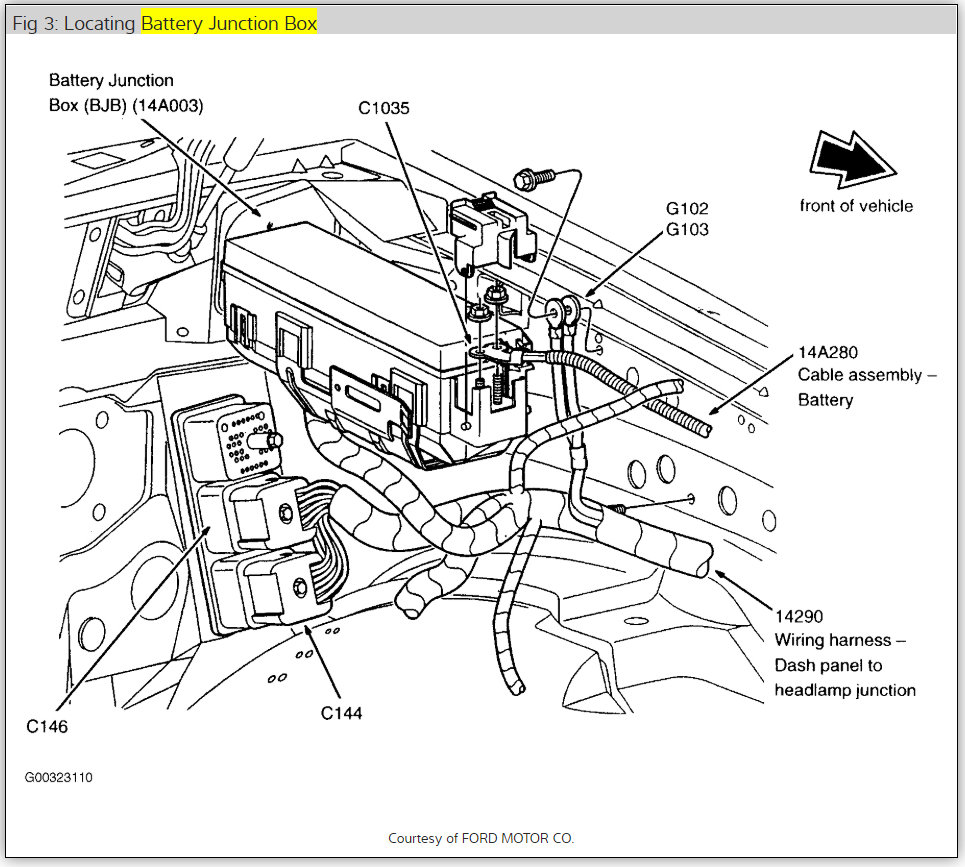 Fig 3: Locating Battery Junction Box

Battery Junction Box (BJB) (14A003)

C1035

front of vehicle

G102
G103

14A280
Cable assembly – Battery

14290
Wiring harness – Dash panel to headlamp junction

C146

C144

G00323110

Courtesy of FORD MOTOR CO.