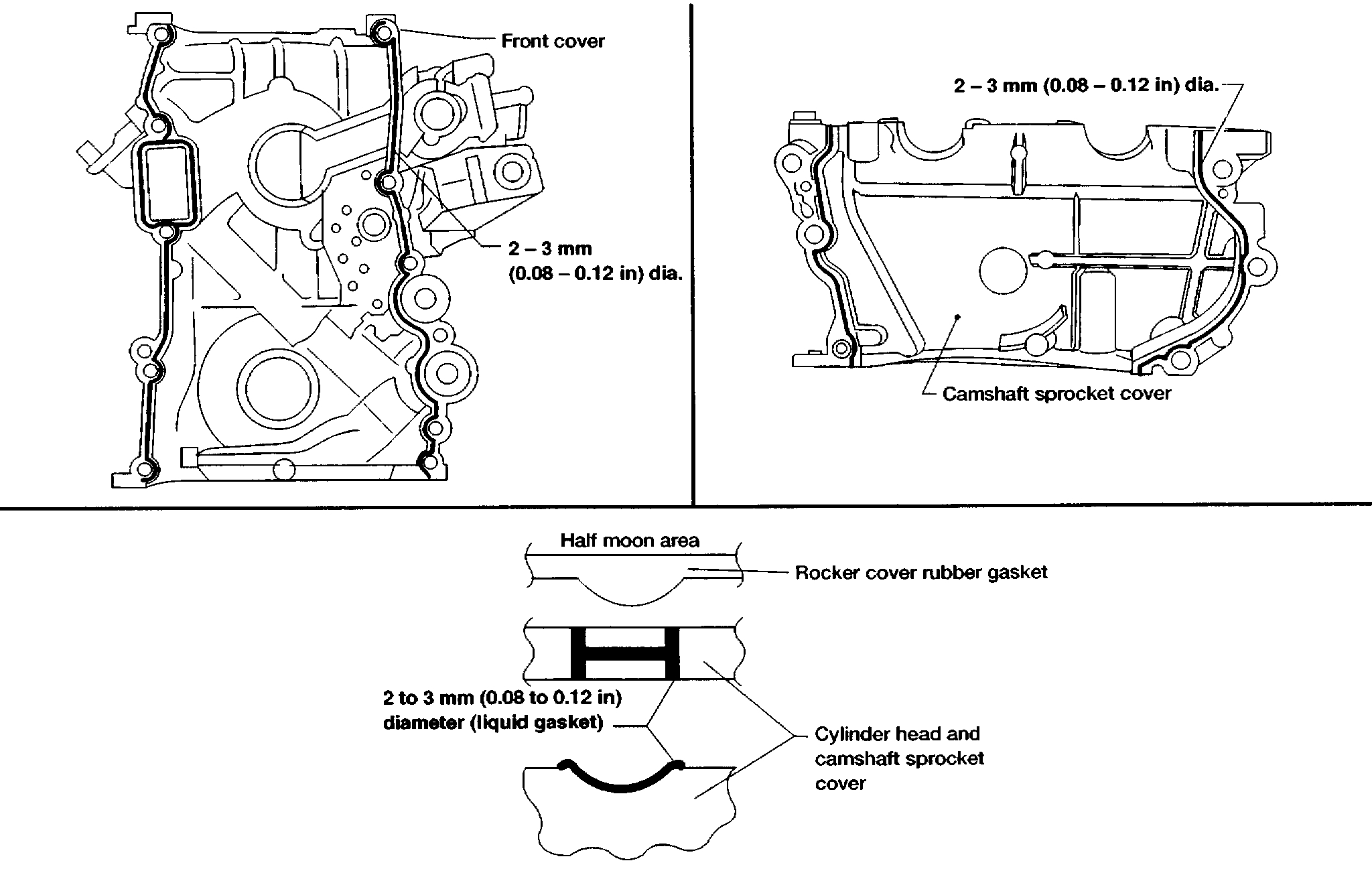 Front cover

2 – 3 mm
(0.08 – 0.12 in) dia.

2 – 3 mm (0.08 – 0.12 in) dia.

Camshaft sprocket cover

Half moon area

Rocker cover rubber gasket

2 to 3 mm (0.08 to 0.12 in)
diameter (liquid gasket)

Cylinder head and
camshaft sprocket
cover