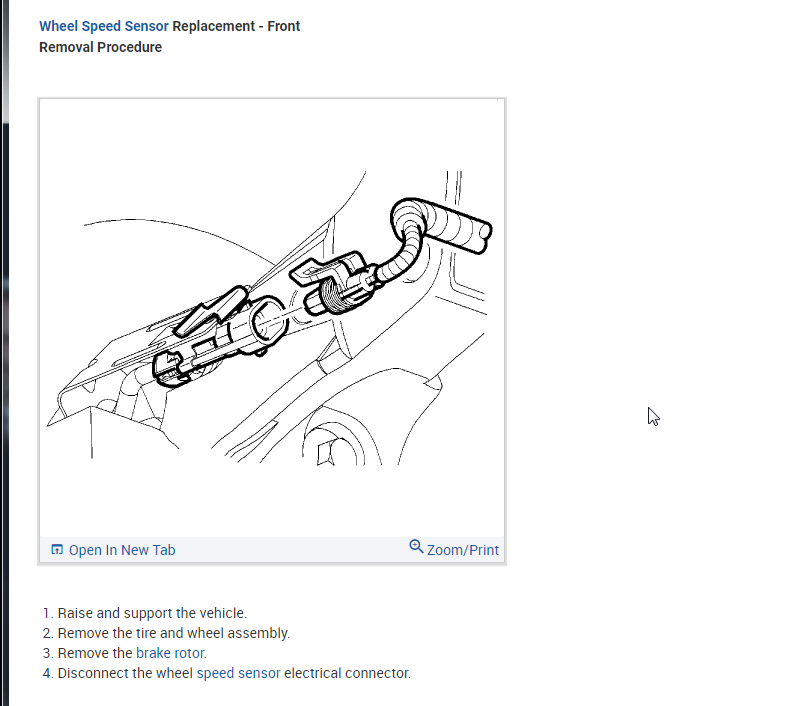 Wheel Speed Sensor Replacement - Front
Removal Procedure

Open In New Tab
Zoom/Print

1. Raise and support the vehicle.
2. Remove the tire and wheel assembly.
3. Remove the brake rotor.
4. Disconnect the wheel speed sensor electrical connector.