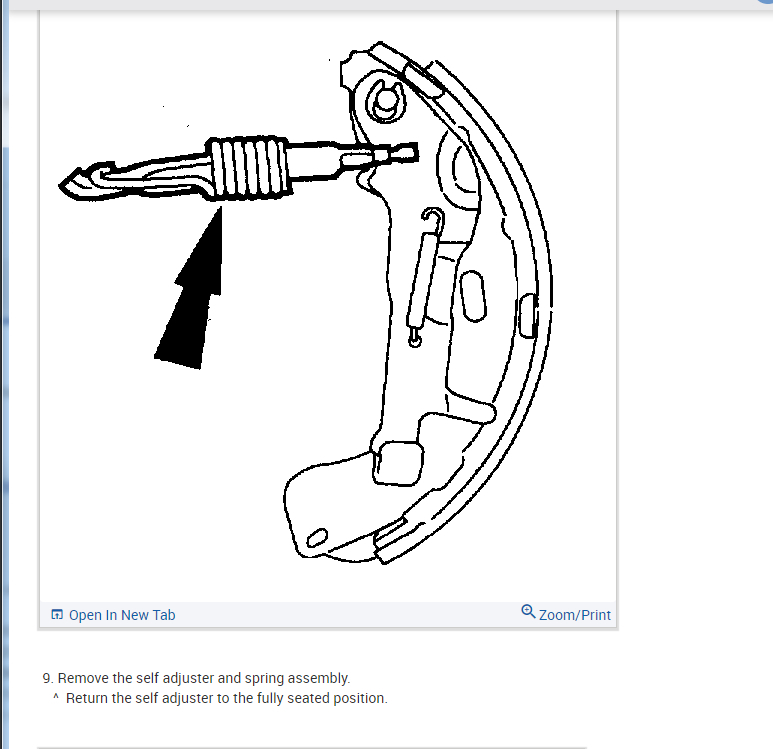 Open In New Tab

Zoom/Print

9. Remove the self adjuster and spring assembly.
^ Return the self adjuster to the fully seated position.