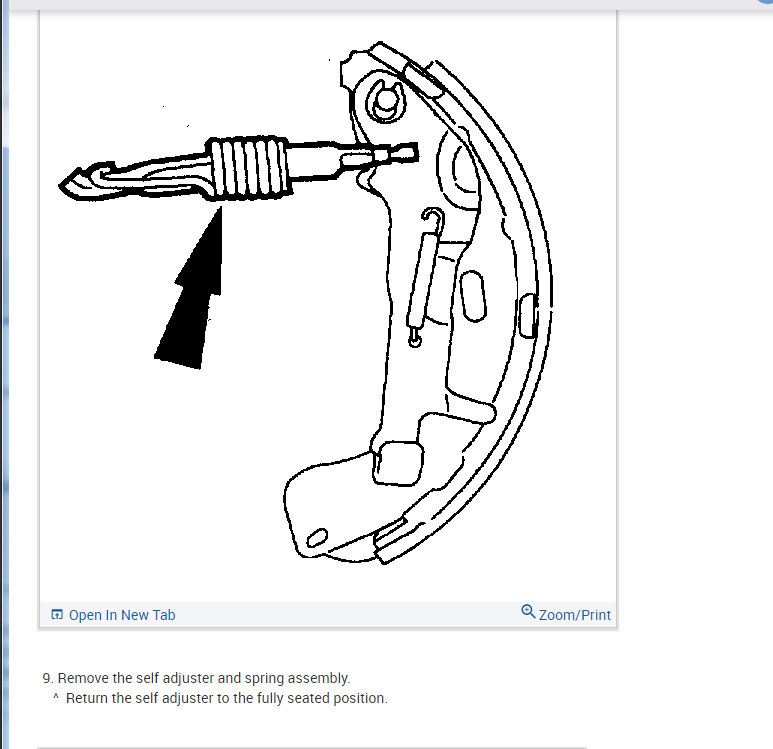 Open In New Tab

Zoom/Print

9. Remove the self adjuster and spring assembly.
^ Return the self adjuster to the fully seated position.