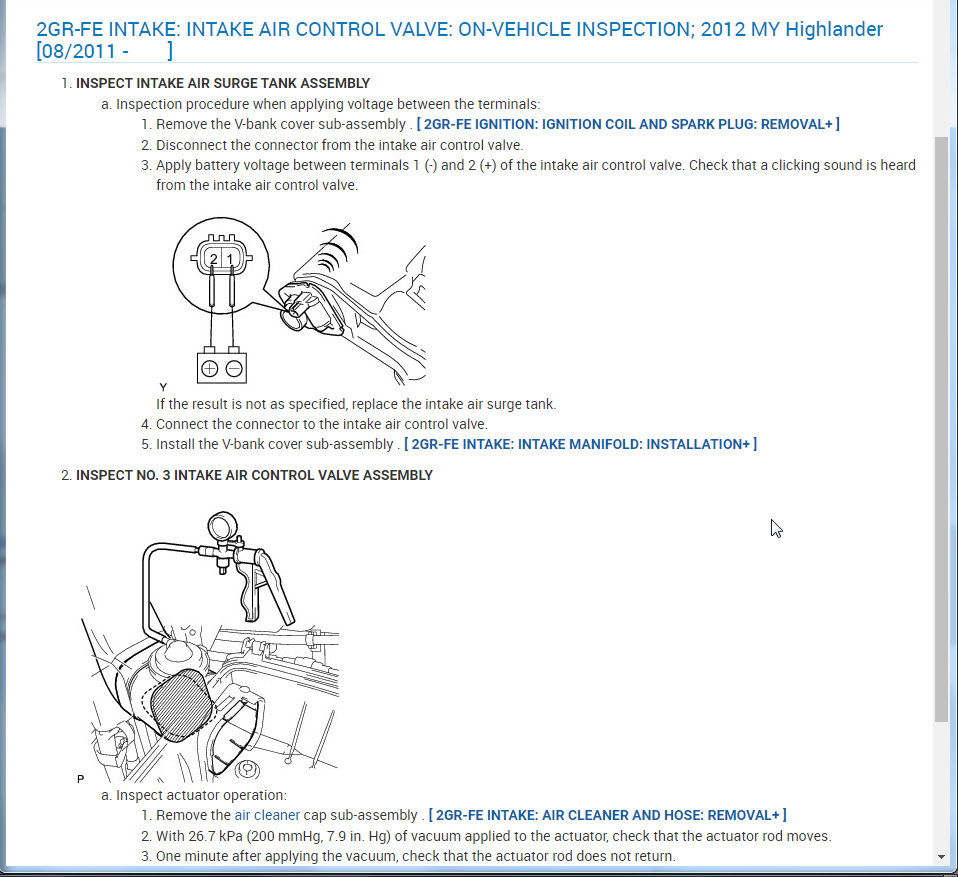 2GR-FE INTAKE: INTAKE AIR CONTROL VALVE: ON-VEHICLE INSPECTION; 2012 MY Highlander [08/2011 - ]

1. INSPECT INTAKE AIR SURGE TANK ASSEMBLY

a. Inspection procedure when applying voltage between the terminals:

1. Remove the V-bank cover sub-assembly . [ 2GR-FE IGNITION: IGNITION COIL AND SPARK PLUG: REMOVAL+ ]

2. Disconnect the connector from the intake air control valve.

3. Apply battery voltage between terminals 1 (-) and 2 (+) of the intake air control valve. Check that a clicking sound is heard from the intake air control valve.

2 1

Y

If the result is not as specified, replace the intake air surge tank.

4. Connect the connector to the intake air control valve.

5. Install the V-bank cover sub-assembly . [ 2GR-FE INTAKE: INTAKE MANIFOLD: INSTALLATION+ ]

2. INSPECT NO. 3 INTAKE AIR CONTROL VALVE ASSEMBLY

P

a. Inspect actuator operation:

1. Remove the air cleaner cap sub-assembly . [ 2GR-FE INTAKE: AIR CLEANER AND HOSE: REMOVAL+ ]

2. With 26.7 kPa (200 mmHg, 7.9 in. Hg) of vacuum applied to the actuator, check that the actuator rod moves.

3. One minute after applying the vacuum, check that the actuator rod does not return.