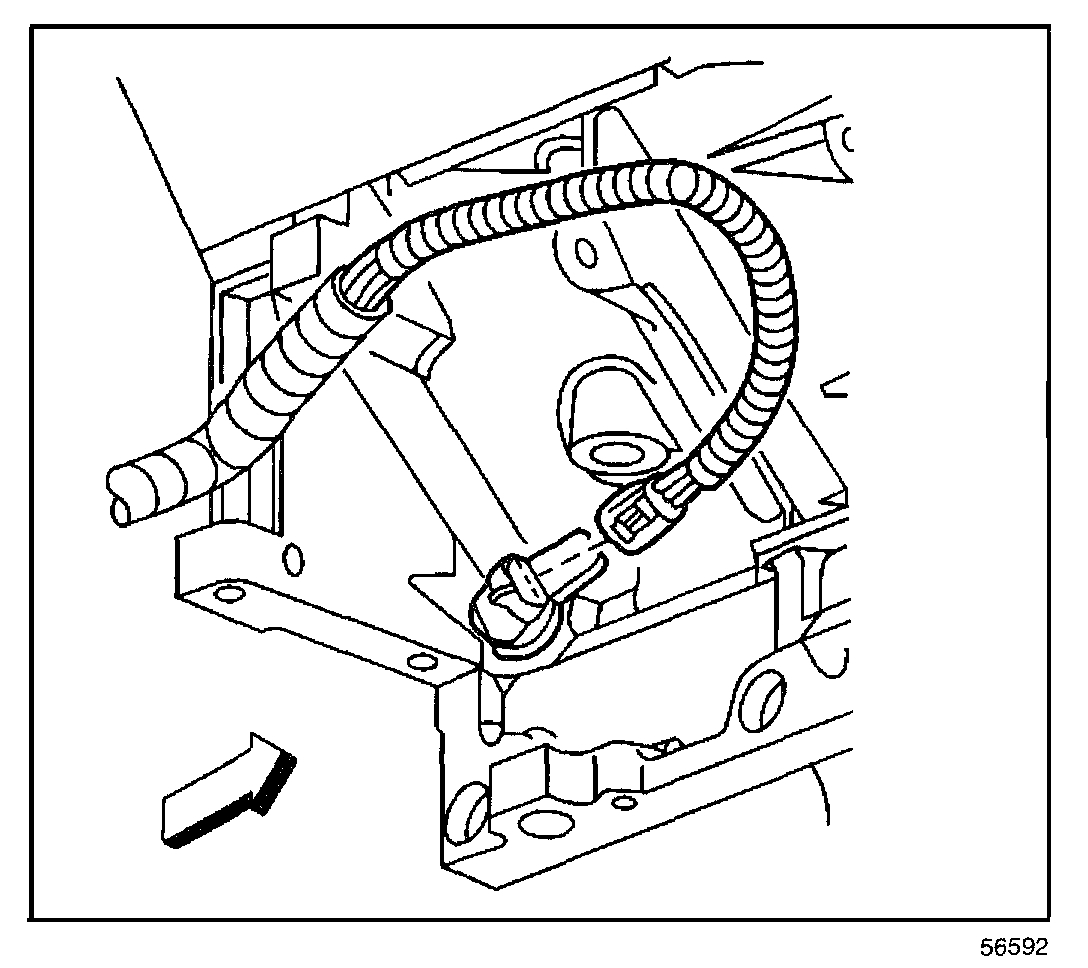 56592