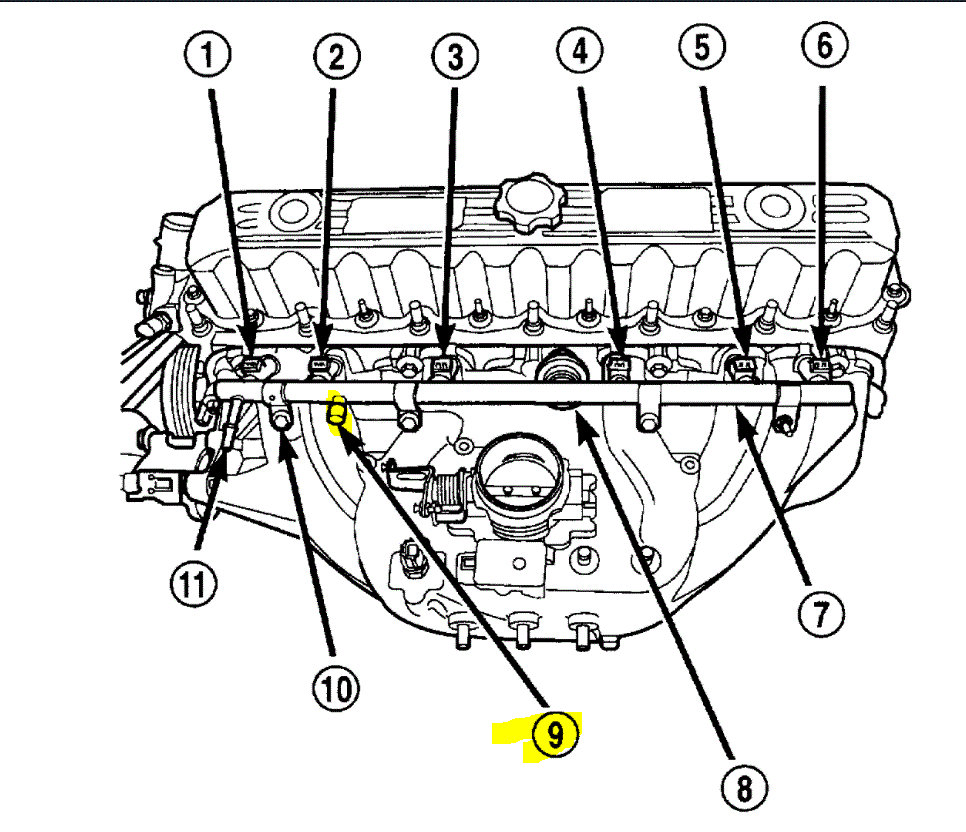 1
2
3
4
5
6
11
10
9
8
7