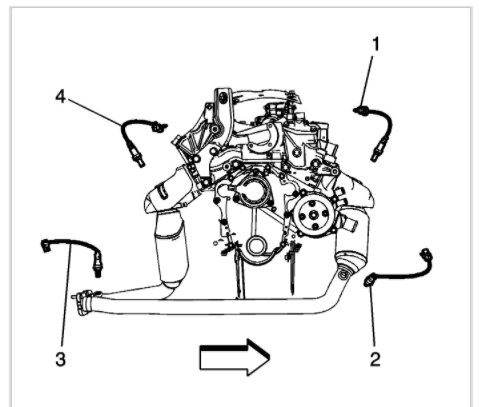 1
4
3
2