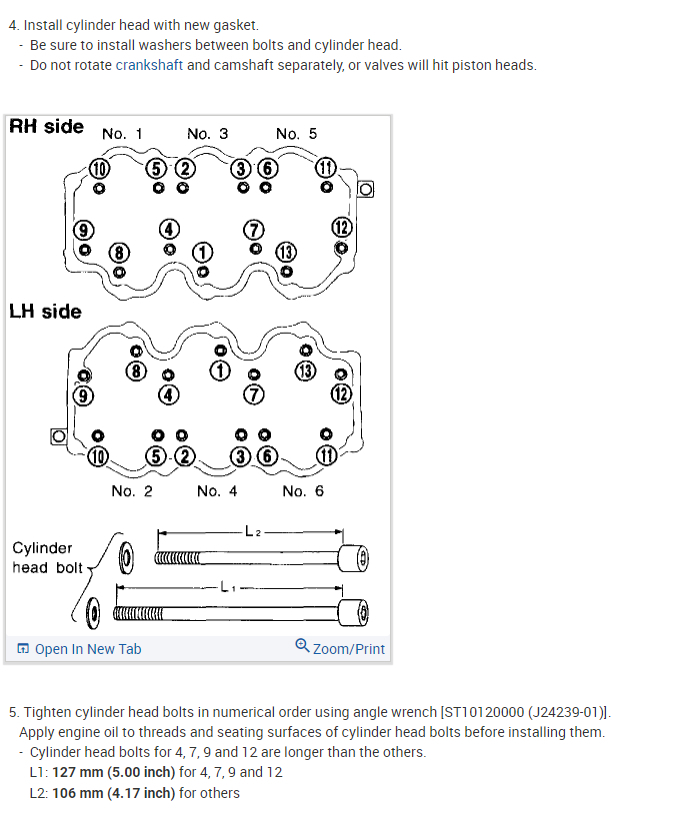 4. Install cylinder head with new gasket.
- Be sure to install washers between bolts and cylinder head.
- Do not rotate crankshaft and camshaft separately, or valves will hit piston heads.

RH side
No. 1 No. 3 No. 5
10 5 2 3 6 11
9 4 7 12
8 1 13

LH side
8 1 13
9 4 7 12
10 5 2 3 6 11
No. 2 No. 4 No. 6

Cylinder head bolt
$L_2$
$L_1$

Open In New Tab
Zoom/Print

5. Tighten cylinder head bolts in numerical order using angle wrench [ST10120000 (J24239-01)]. Apply engine oil to threads and seating surfaces of cylinder head bolts before installing them.
- Cylinder head bolts for 4, 7, 9 and 12 are longer than the others.
L1: 127 mm (5.00 inch) for 4, 7, 9 and 12
L2: 106 mm (4.17 inch) for others