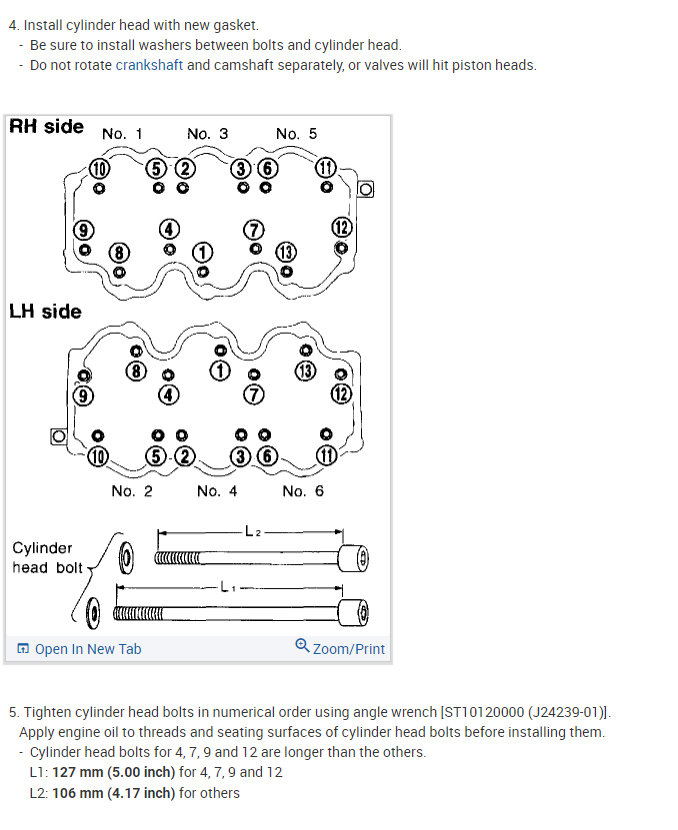 4. Install cylinder head with new gasket.
- Be sure to install washers between bolts and cylinder head.
- Do not rotate crankshaft and camshaft separately, or valves will hit piston heads.

RH side
No. 1 No. 3 No. 5
10 5 2 3 6 11
9 4 7 12
8 1 13

LH side
8 1 13
9 4 7 12
10 5 2 3 6 11
No. 2 No. 4 No. 6

Cylinder head bolt
$L_2$
$L_1$

Open In New Tab
Zoom/Print

5. Tighten cylinder head bolts in numerical order using angle wrench [ST10120000 (J24239-01)]. Apply engine oil to threads and seating surfaces of cylinder head bolts before installing them.
- Cylinder head bolts for 4, 7, 9 and 12 are longer than the others.
L1: 127 mm (5.00 inch) for 4, 7, 9 and 12
L2: 106 mm (4.17 inch) for others